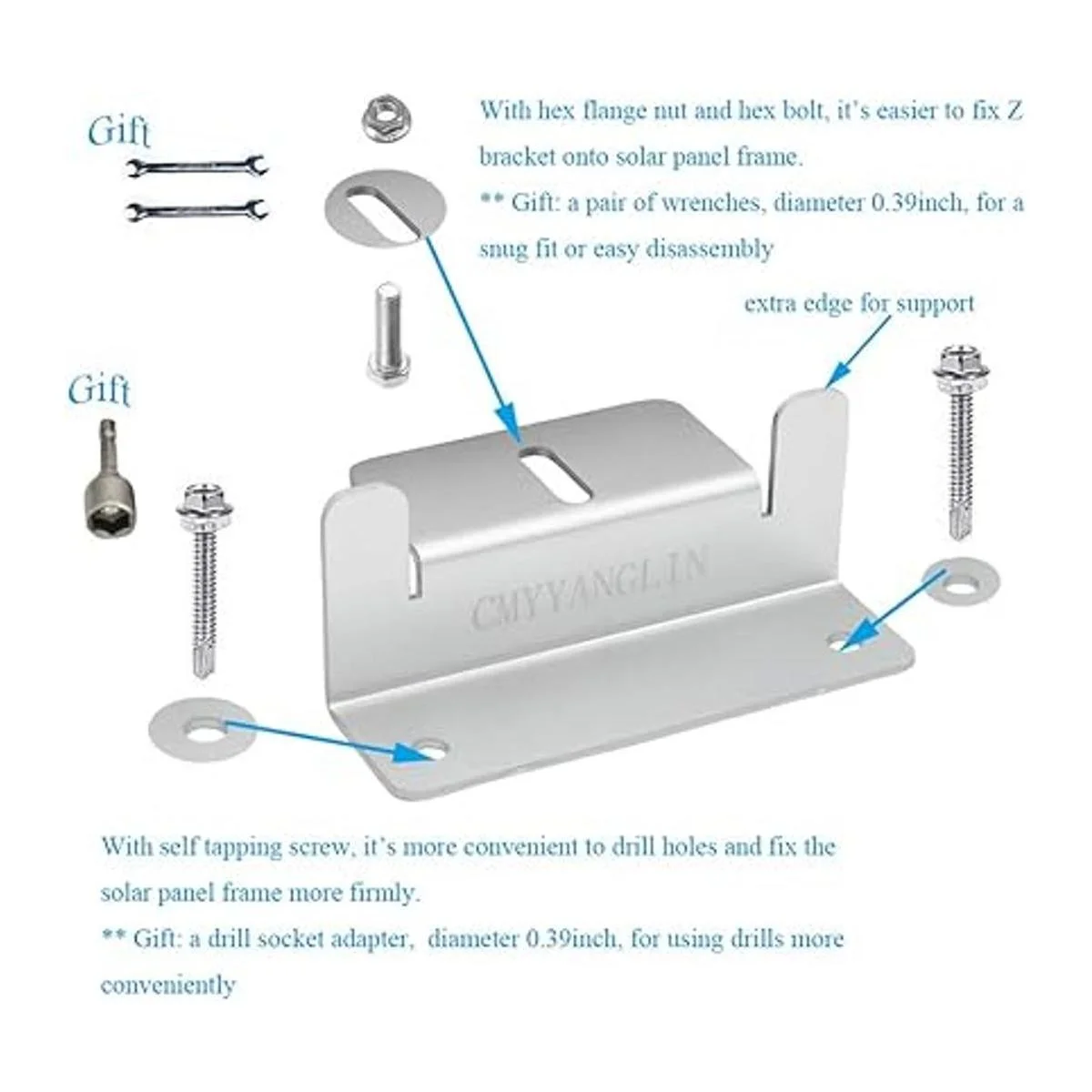 Gift

With hex flange nut and hex bolt, it's easier to fix Z bracket onto solar panel frame.
** Gift: a pair of wrenches, diameter 0.39inch, for a snug fit or easy disassembly

extra edge for support

Gift

CMYYANGLIN

With self tapping screw, it's more convenient to drill holes and fix the solar panel frame more firmly.
** Gift: a drill socket adapter, diameter 0.39inch, for using drills more conveniently