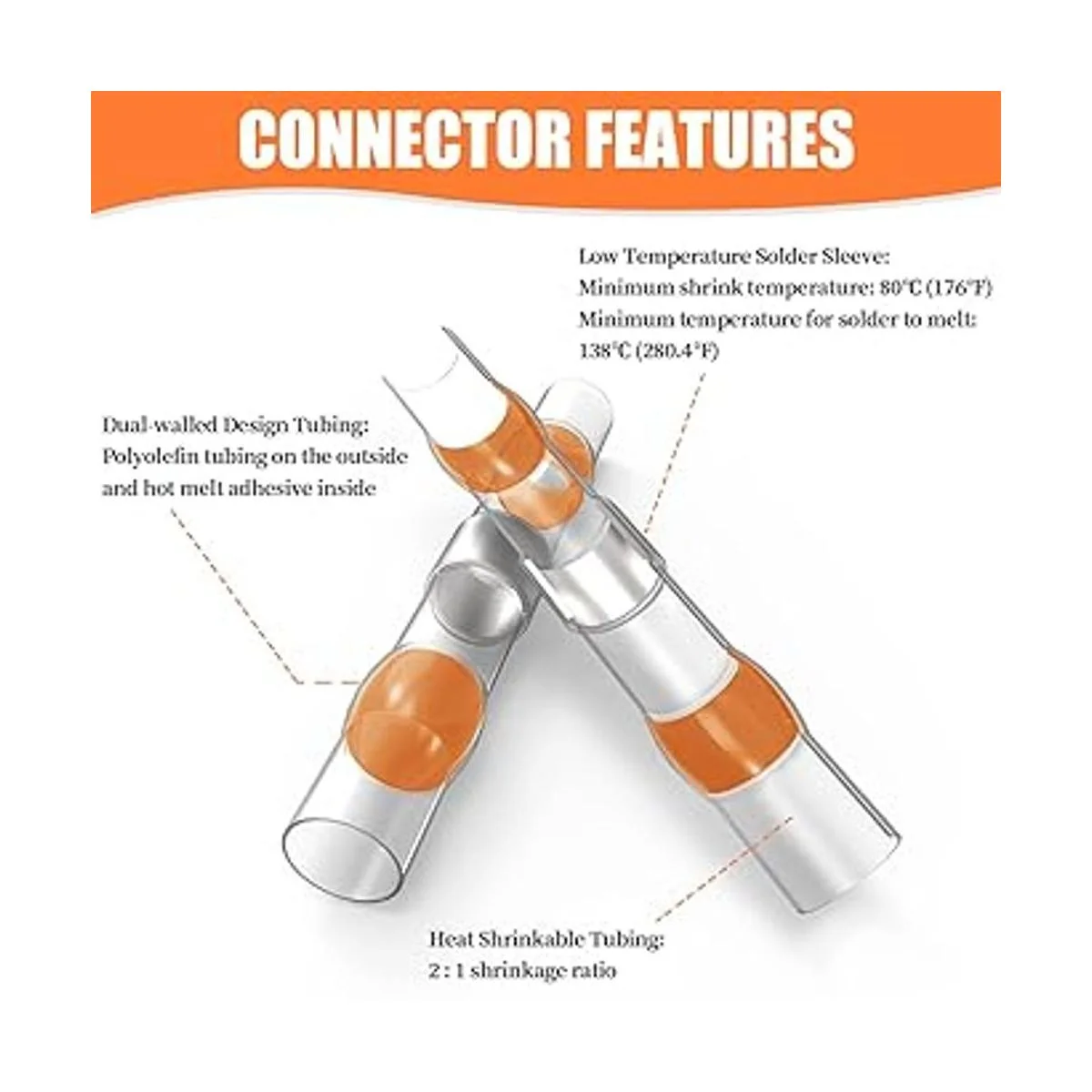 CONNECTOR FEATURES

Low Temperature Solder Sleeve:
Minimum shrink temperature: 80℃ (176°F)
Minimum temperature for solder to melt: 138℃ (280.4°F)

Dual-walled Design Tubing:
Polyolefin tubing on the outside and hot melt adhesive inside

Heat Shrinkable Tubing:
2 : 1 shrinkage ratio