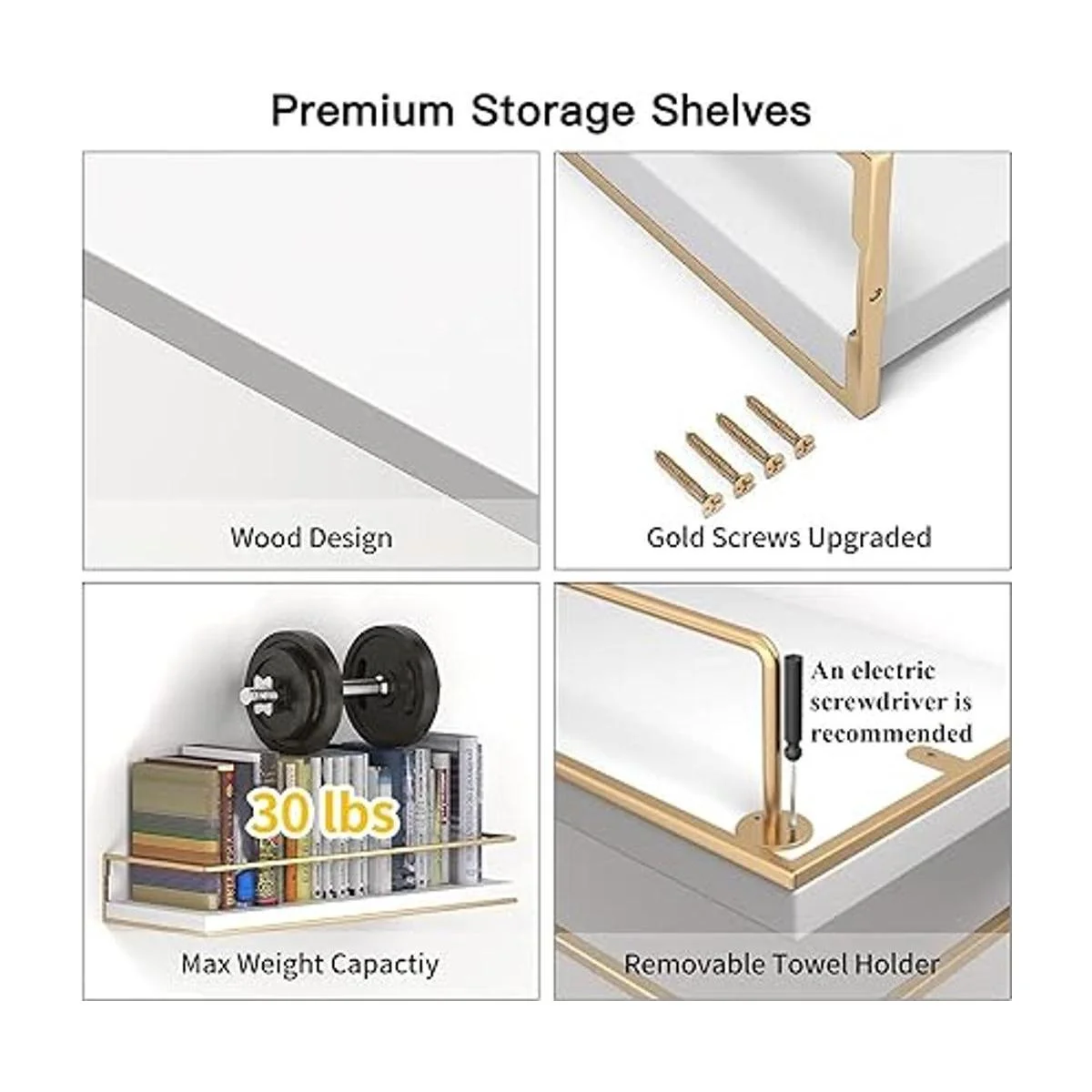 Premium Storage Shelves

Wood Design

Gold Screws Upgraded

30 lbs

Max Weight Capactiy

An electric screwdriver is recommended

Removable Towel Holder