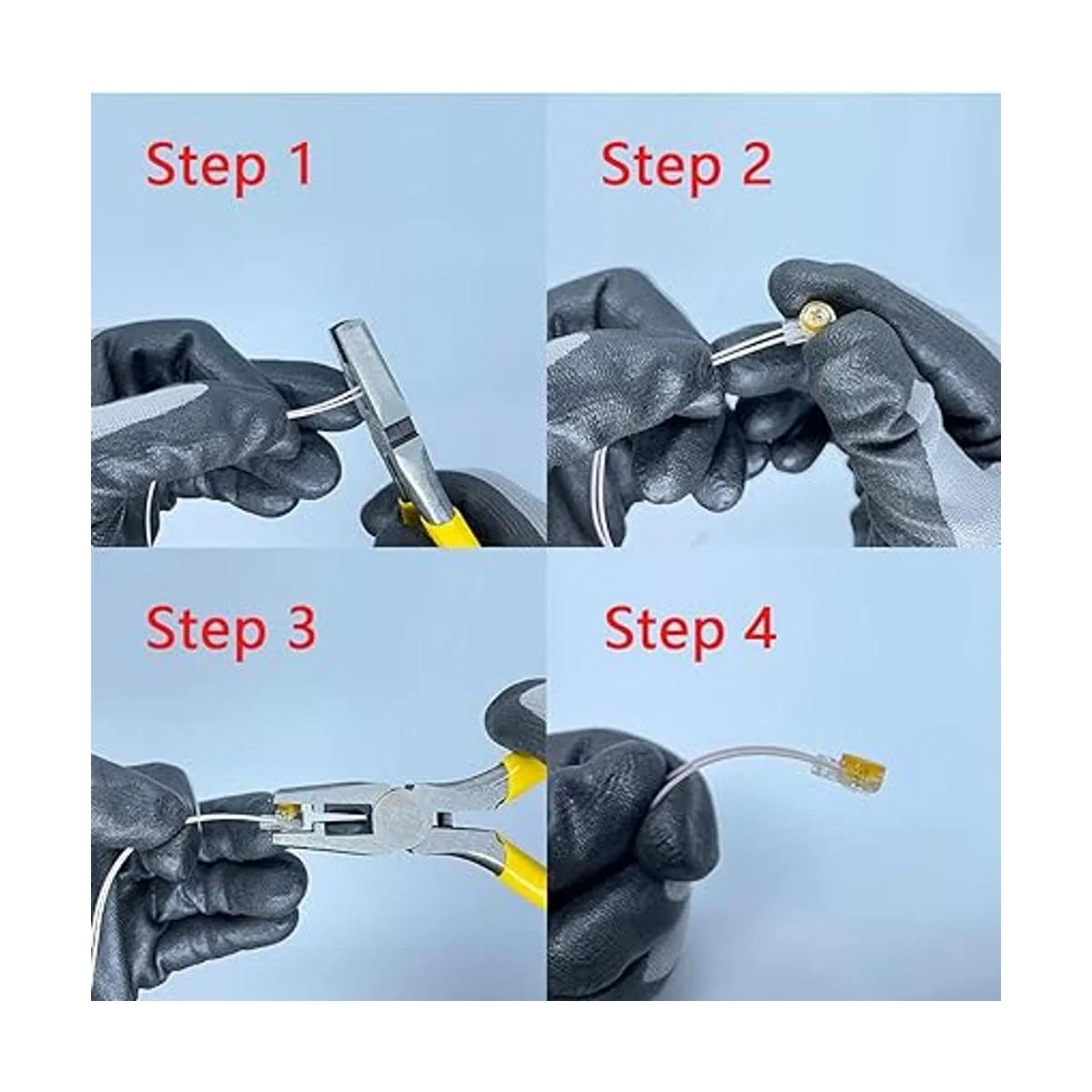 Step 1

Step 2

Step 3

Step 4