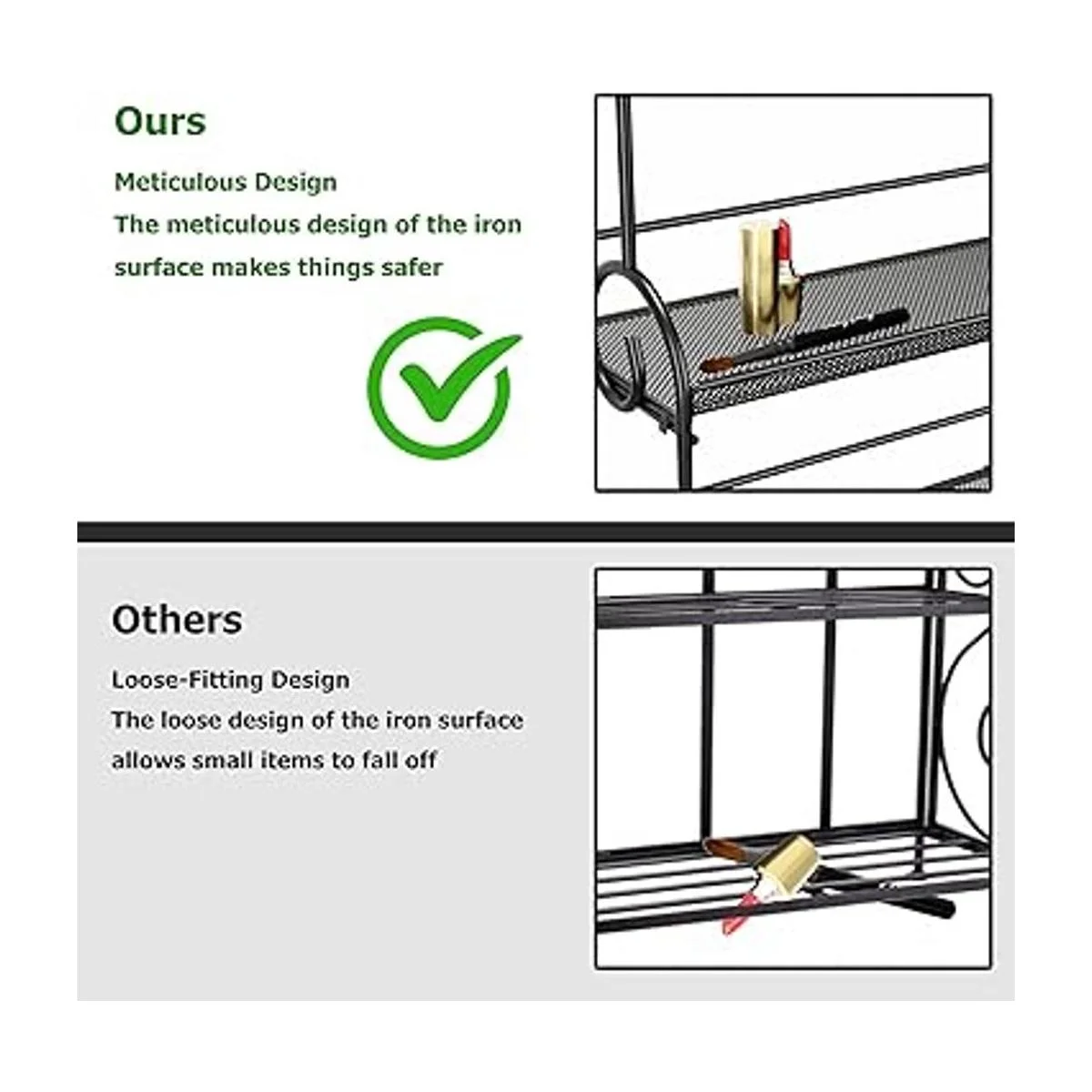 Ours

Meticulous Design
The meticulous design of the iron surface makes things safer

Others

Loose-Fitting Design
The loose design of the iron surface allows small items to fall off