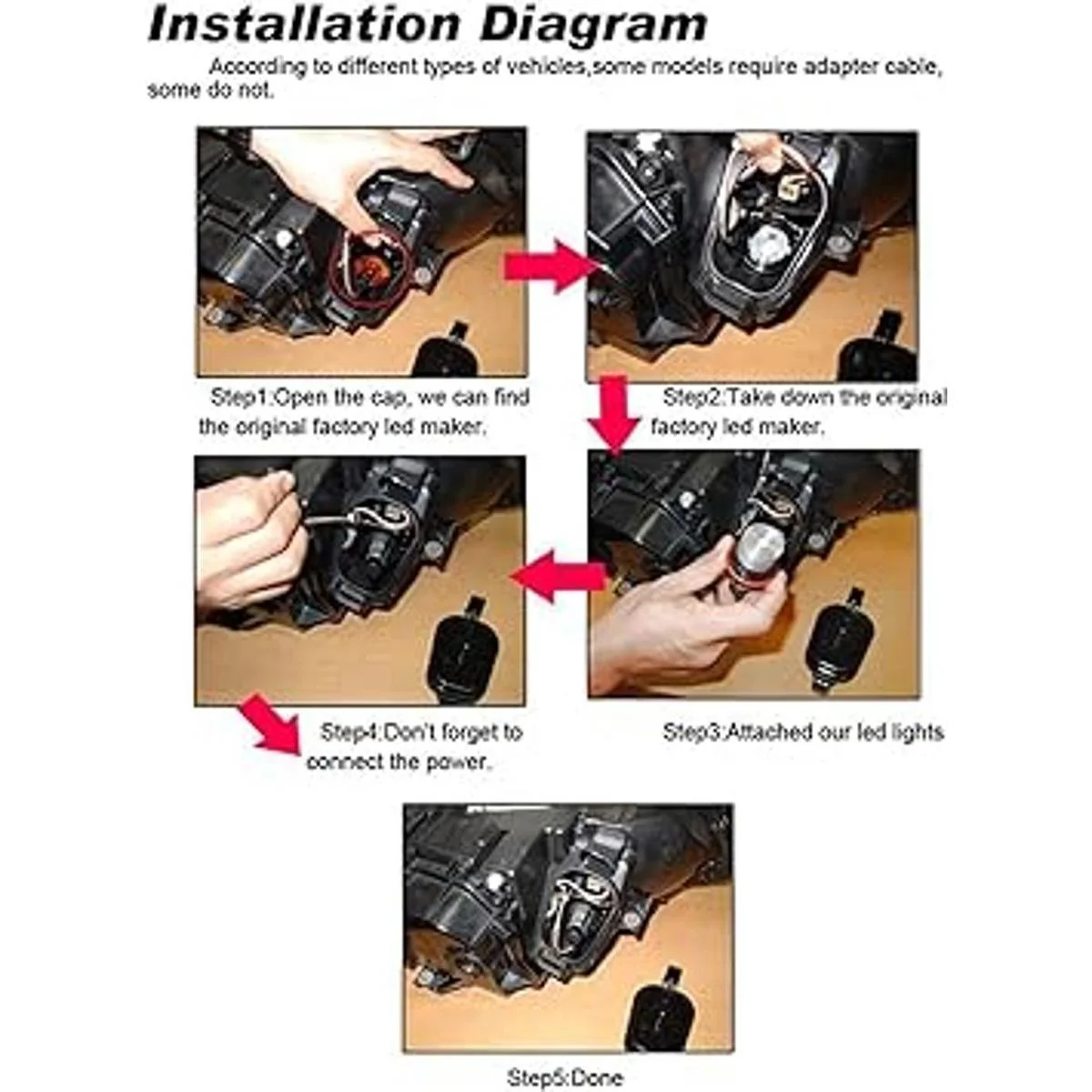 Installation Diagram

According to different types of vehicles,some models require adapter cable, some do not.

Step1:Open the cap, we can find the original factory led maker.

Step2:Take down the original factory led maker.

Step4:Don't forget to connect the power.

Step3:Attached our led lights

Step5:Done