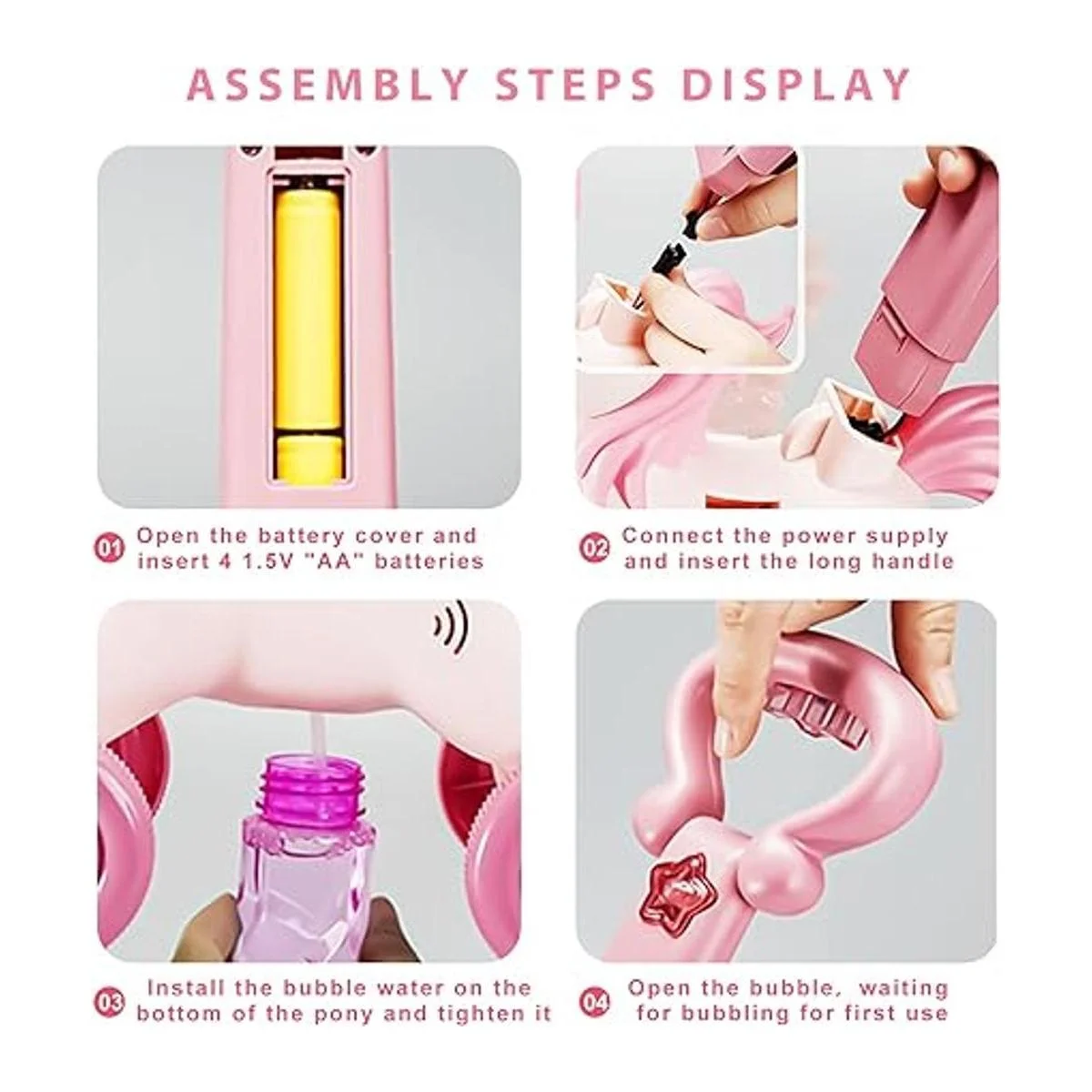 ASSEMBLY STEPS DISPLAY

01 Open the battery cover and insert 4 1.5V "AA" batteries

02 Connect the power supply and insert the long handle

03 Install the bubble water on the bottom of the pony and tighten it

04 Open the bubble, waiting for bubbling for first use