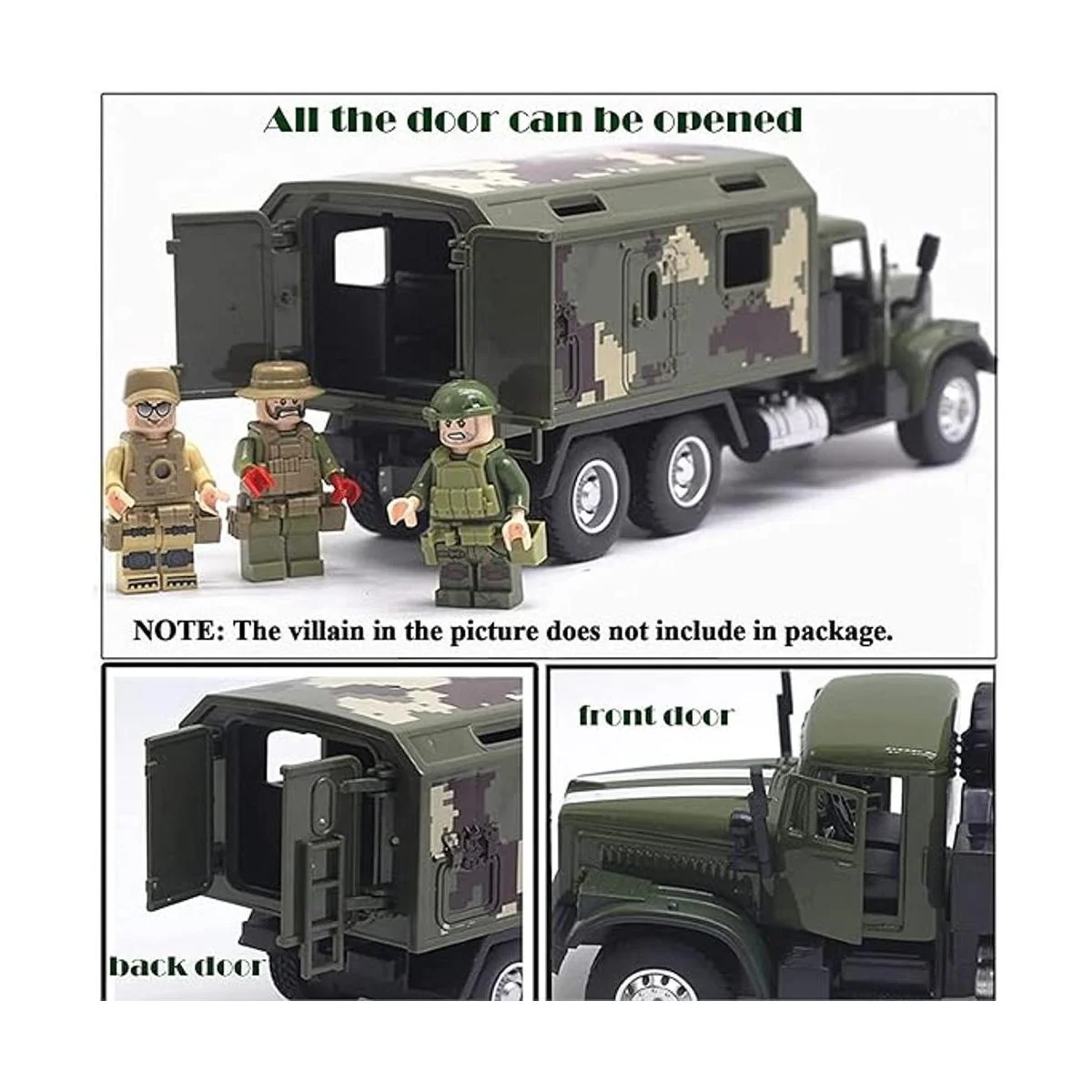 All the door can be opened

NOTE: The villain in the picture does not include in package.

back door

front door