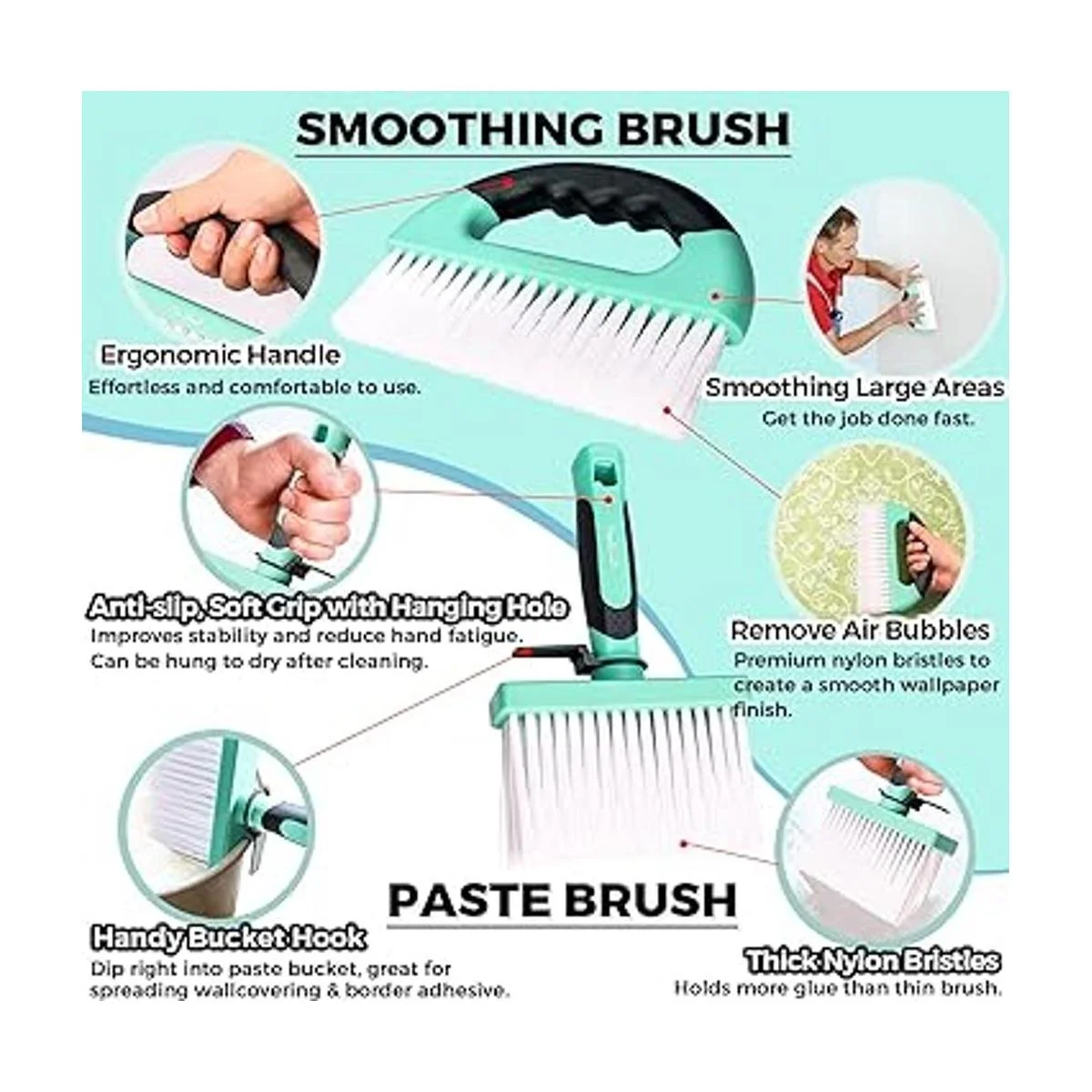 SMOOTHING BRUSH

Ergonomic Handle
Effortless and comfortable to use.

Smoothing Large Areas
Get the job done fast.

Anti-slip, Soft Grip with Hanging Hole
Improves stability and reduce hand fatigue. Can be hung to dry after cleaning.

Remove Air Bubbles
Premium nylon bristles to create a smooth wallpaper finish.

PASTE BRUSH

Handy Bucket Hook
Dip right into paste bucket, great for spreading wallcovering & border adhesive.

Thick Nylon Bristles
Holds more glue than thin brush.