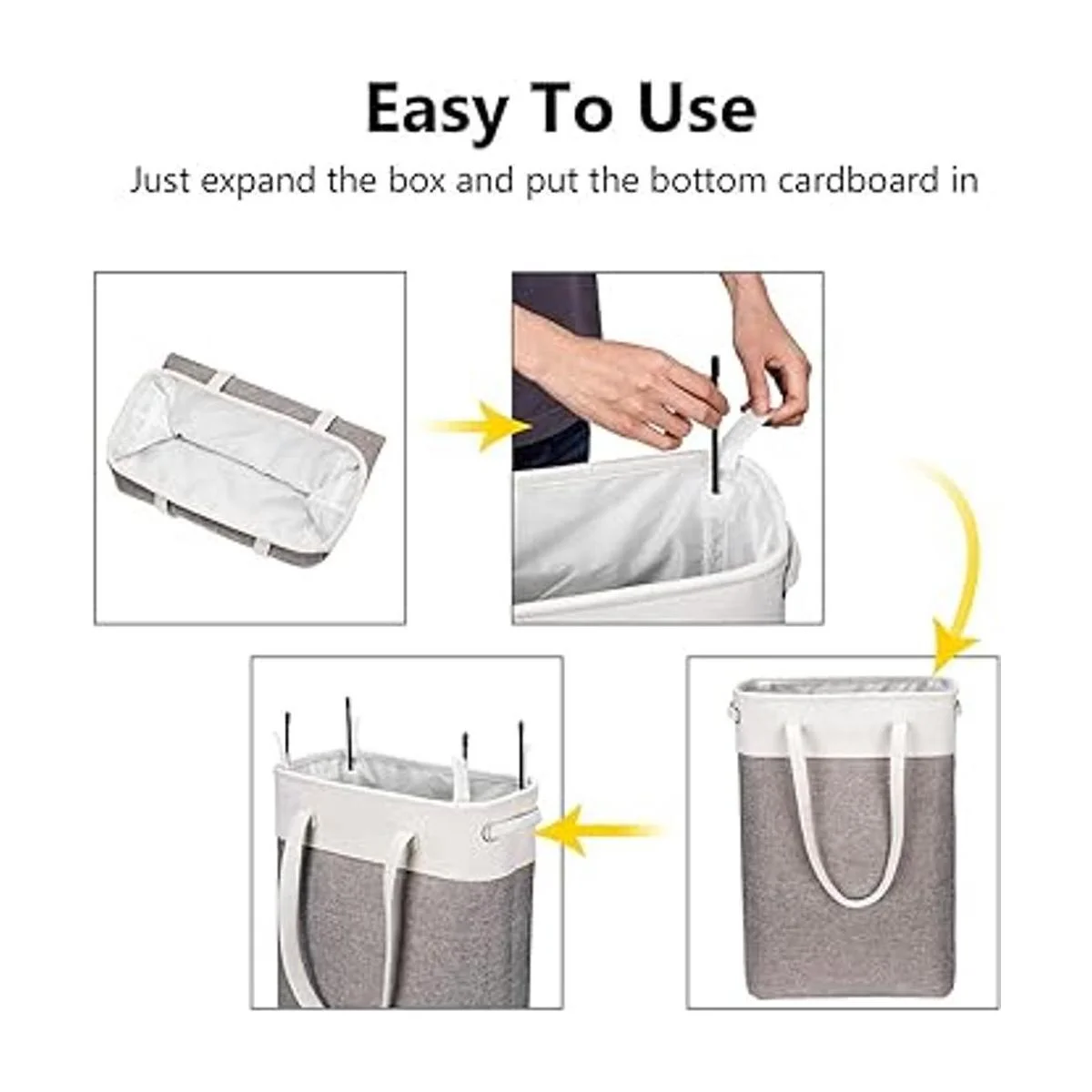 Easy To Use

Just expand the box and put the bottom cardboard in