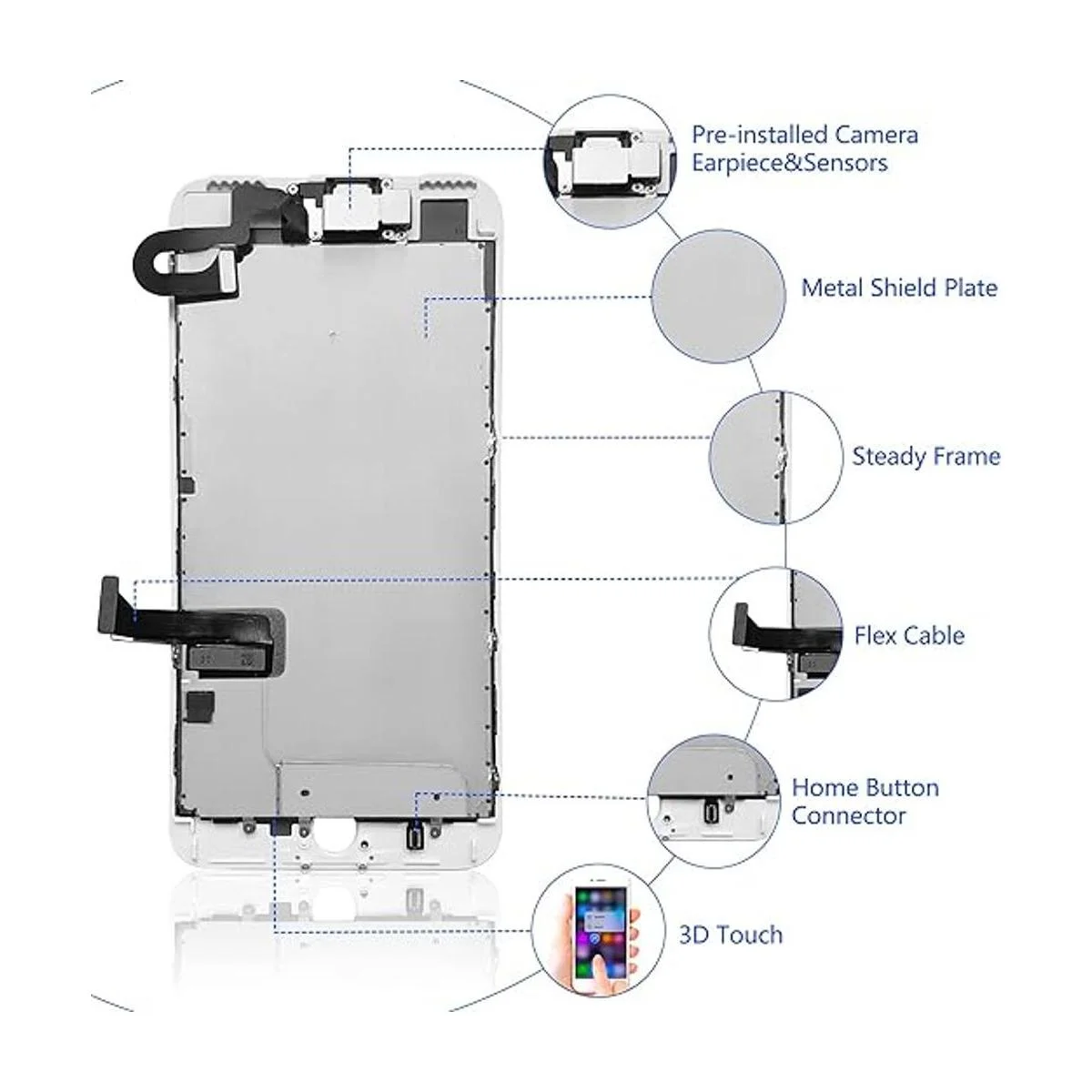 Pre-installed Camera Earpiece&Sensors

Metal Shield Plate

Steady Frame

Flex Cable

Home Button Connector

3D Touch