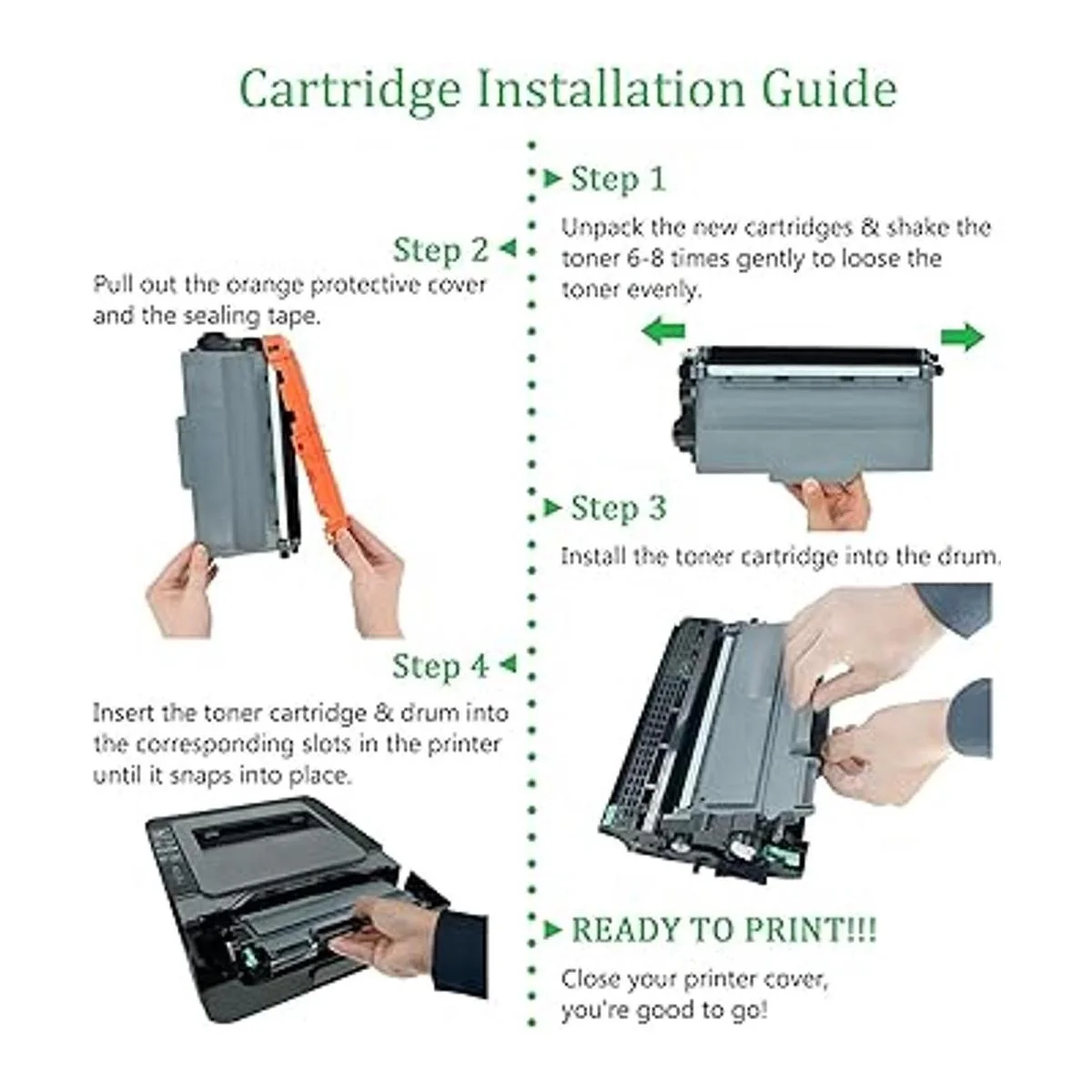 Cartridge Installation Guide

Step 1

Unpack the new cartridges & shake the toner 6-8 times gently to loose the toner evenly.

Step 2

Pull out the orange protective cover and the sealing tape.

Step 3

Install the toner cartridge into the drum.

Step 4

Insert the toner cartridge & drum into the corresponding slots in the printer until it snaps into place.

READY TO PRINT!!!

Close your printer cover, you're good to go!