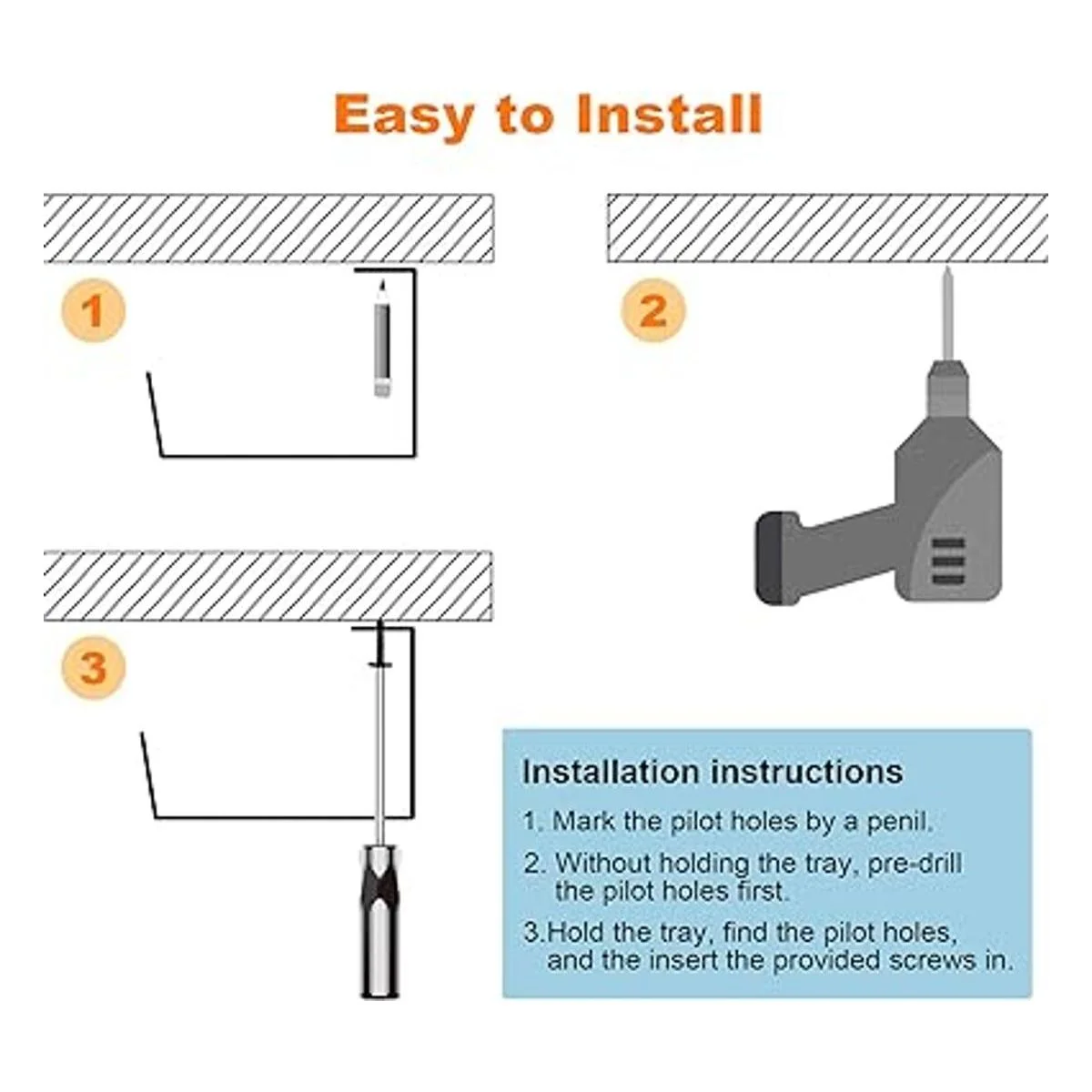 Easy to Install

1

2

3

Installation instructions

1. Mark the pilot holes by a penil.

2. Without holding the tray, pre-drill the pilot holes first.

3.Hold the tray, find the pilot holes, and the insert the provided screws in.