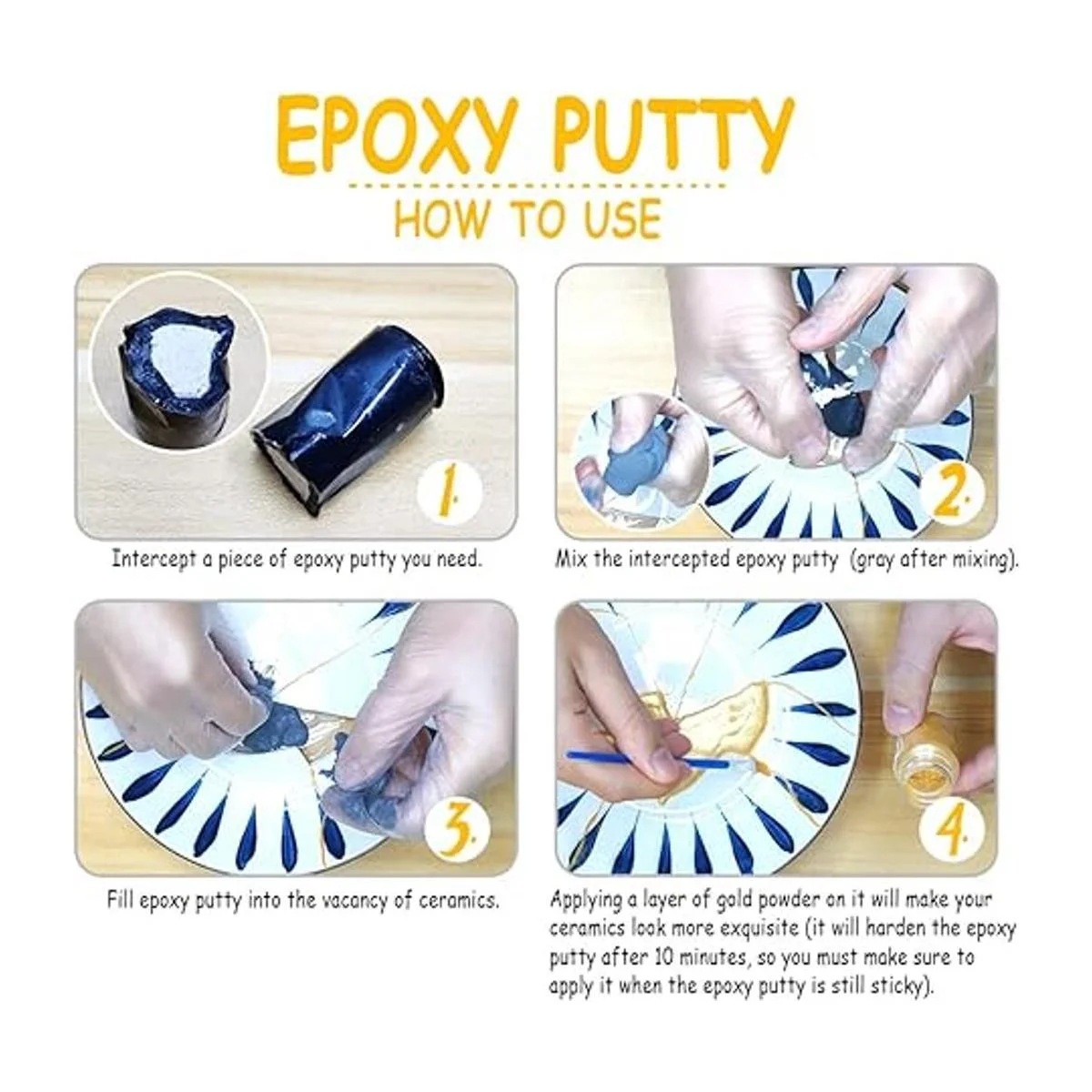 EPOXY PUTTY

HOW TO USE

1.

Intercept a piece of epoxy putty you need.

2.

Mix the intercepted epoxy putty (gray after mixing).

3.

Fill epoxy putty into the vacancy of ceramics.

4.

Applying a layer of gold powder on it will make your ceramics look more exquisite (it will harden the epoxy putty after 10 minutes, so you must make sure to apply it when the epoxy putty is still sticky).