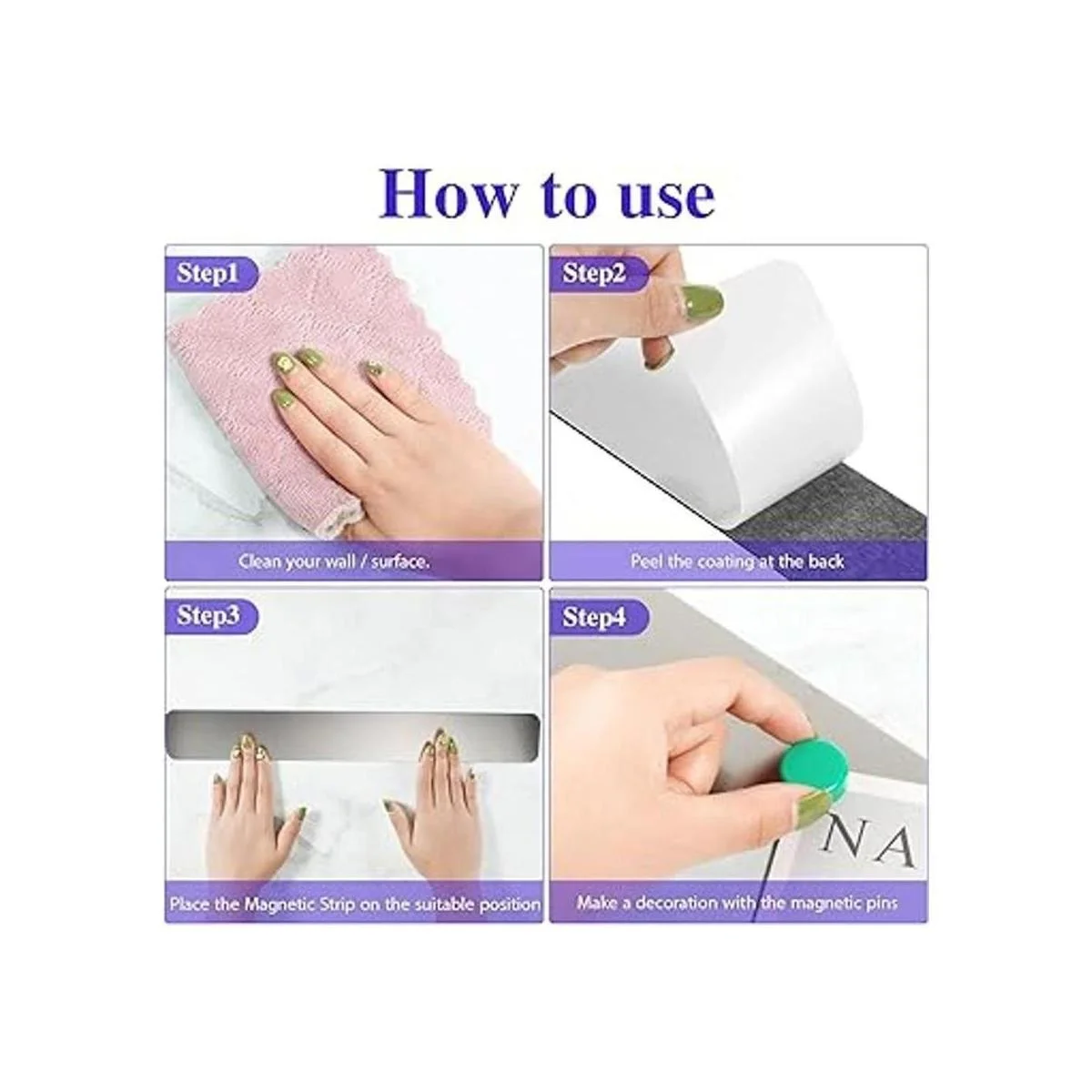 How to use

Step1

Clean your wall / surface.

Step2

Peel the coating at the back

Step3

Place the Magnetic Strip on the suitable position

Step4

NA

Make a decoration with the magnetic pins