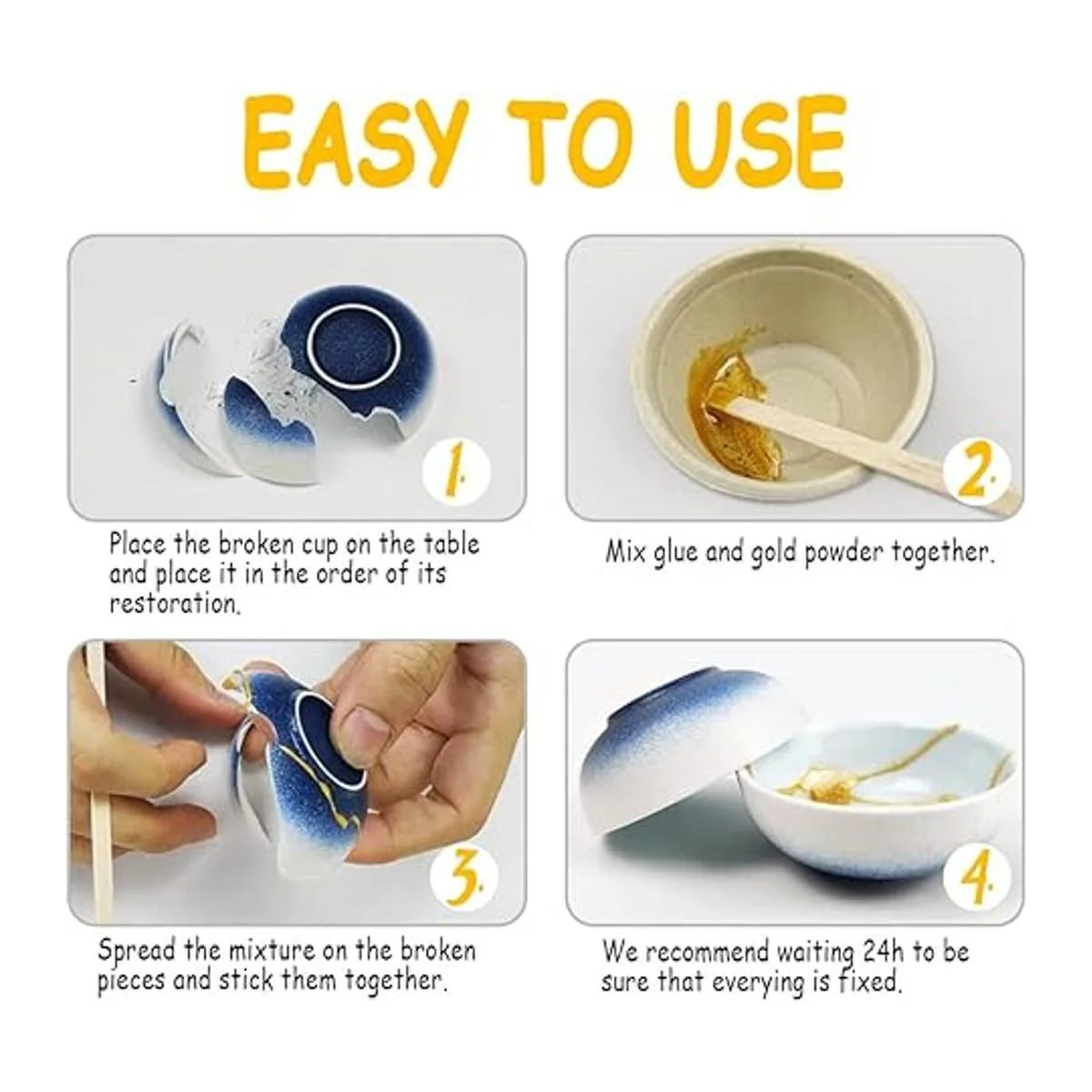 EASY TO USE

1.

Place the broken cup on the table and place it in the order of its restoration.

2.

Mix glue and gold powder together.

3.

Spread the mixture on the broken pieces and stick them together.

4.

We recommend waiting 24h to be sure that everying is fixed.