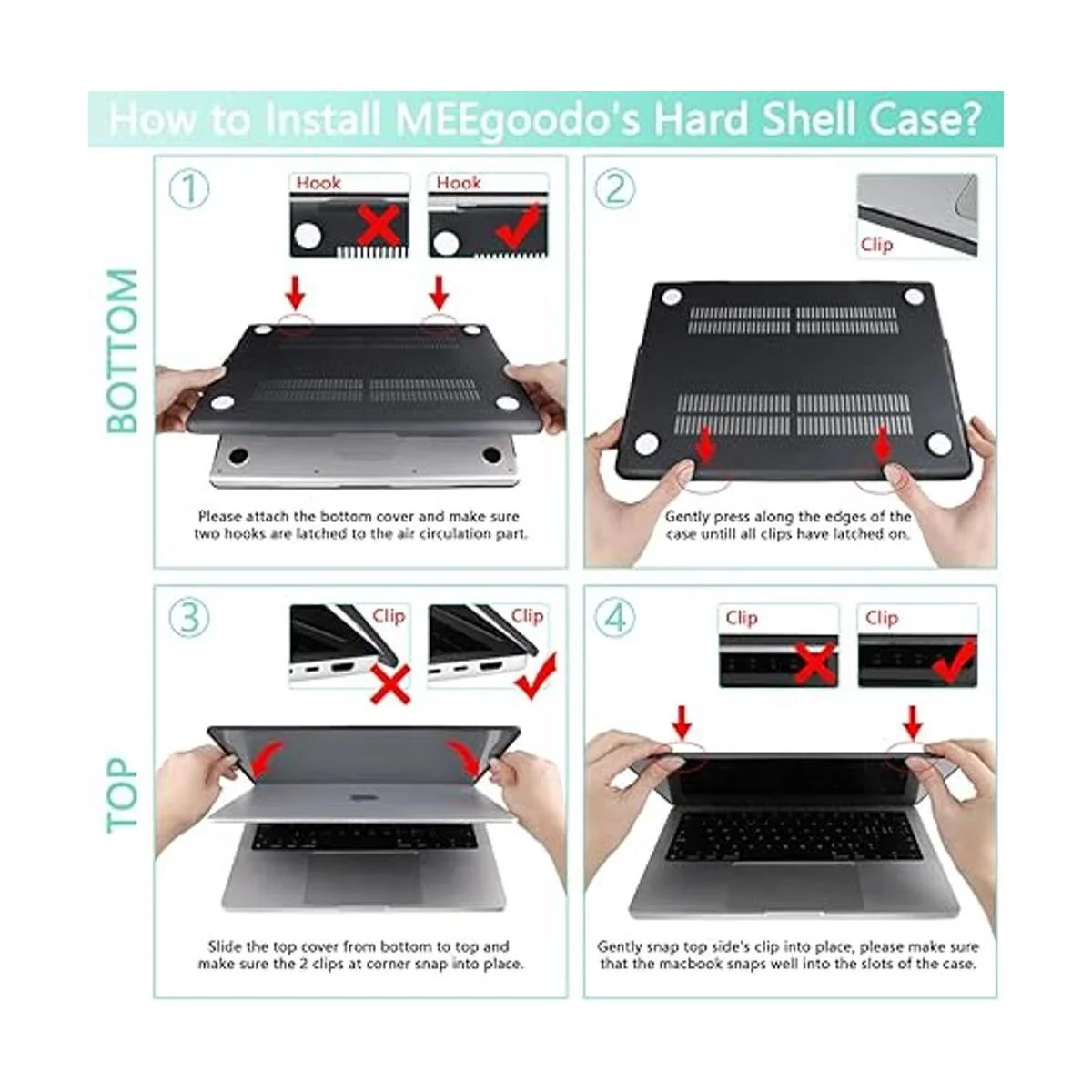 How to Install MEEgoodo's Hard Shell Case?

BOTTOM

1

Hook

Hook

Please attach the bottom cover and make sure two hooks are latched to the air circulation part.

2

Clip

Gently press along the edges of the case untill all clips have latched on.

TOP

3

Clip

Clip

Slide the top cover from bottom to top and make sure the 2 clips at corner snap into place.

4

Clip

Clip

Gently snap top side's clip into place, please make sure that the macbook snaps well into the slots of the case.