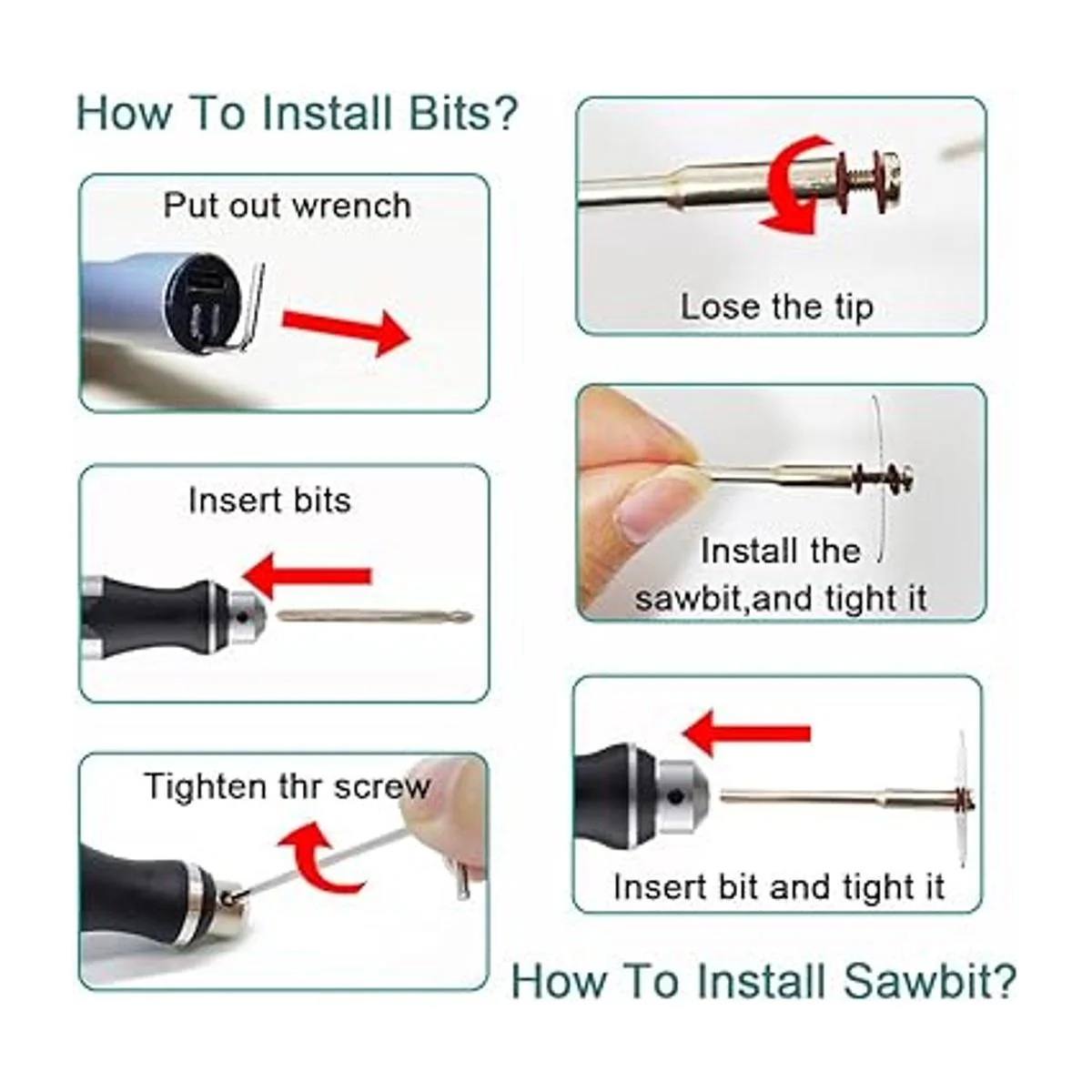 How To Install Bits?

Put out wrench

Insert bits

Tighten thr screw

Lose the tip

Install the sawbit,and tight it

Insert bit and tight it

How To Install Sawbit?