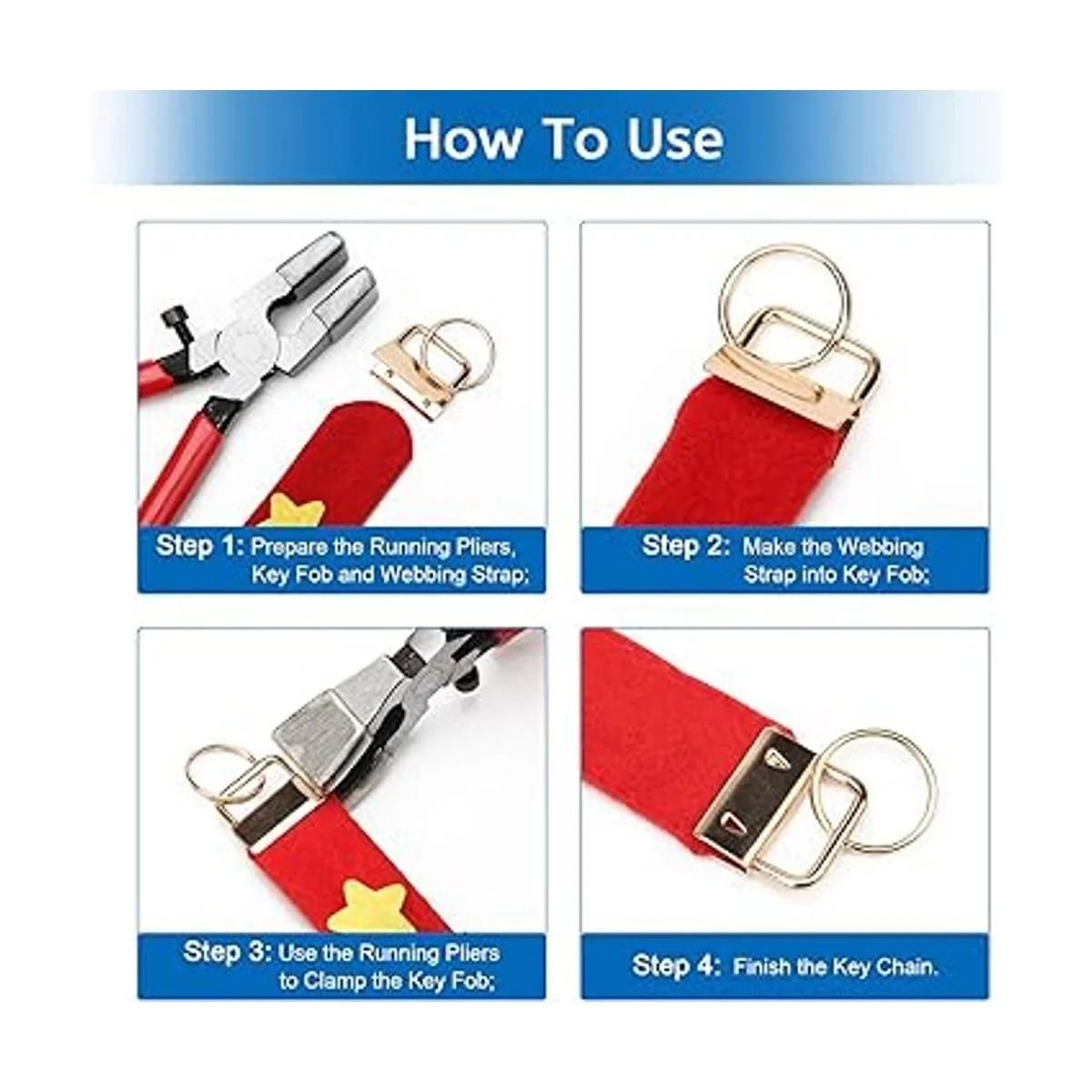 How To Use

Step 1: Prepare the Running Pliers, Key Fob and Webbing Strap;

Step 2: Make the Webbing Strap into Key Fob;

Step 3: Use the Running Pliers to Clamp the Key Fob;

Step 4: Finish the Key Chain.