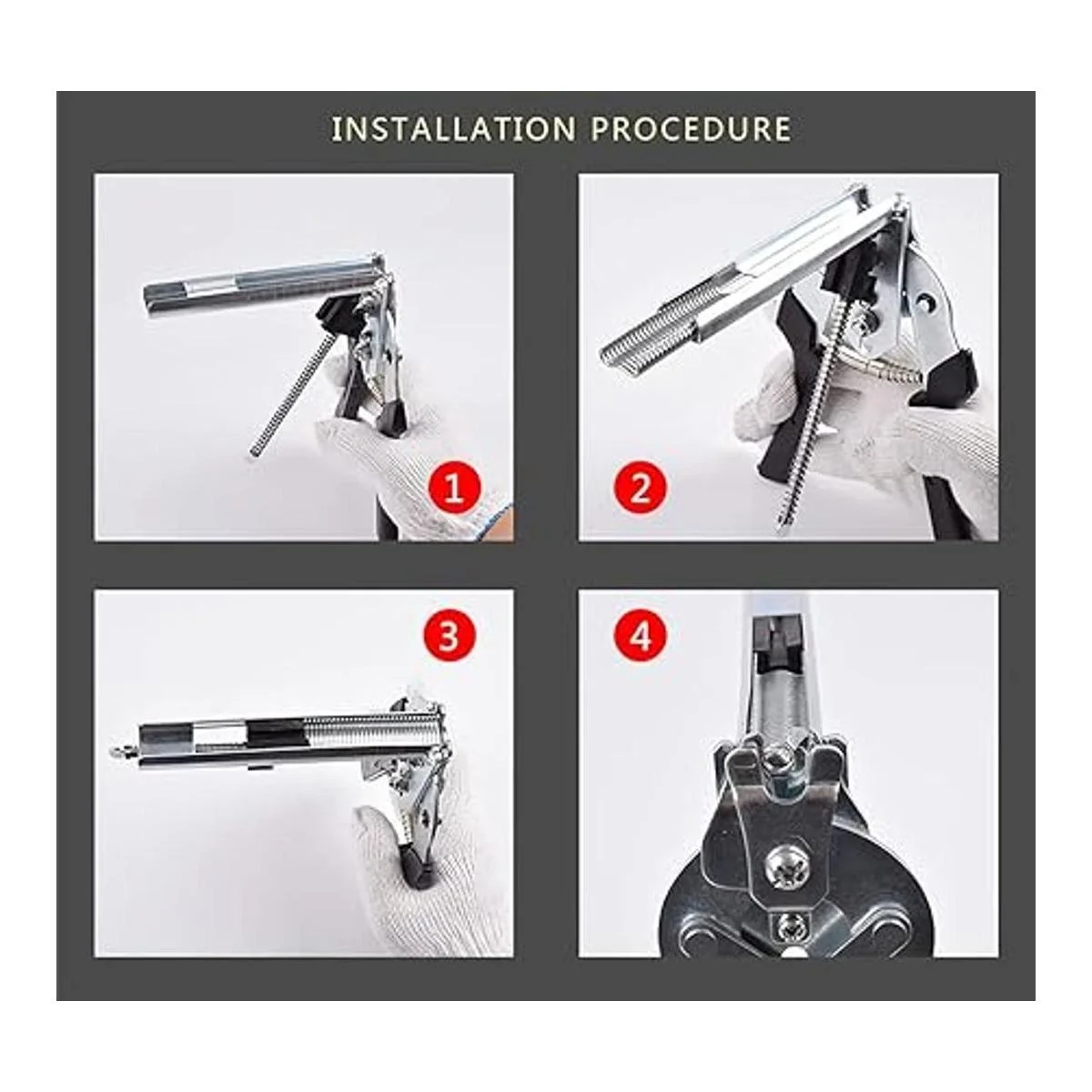 INSTALLATION PROCEDURE

1

2

3

4