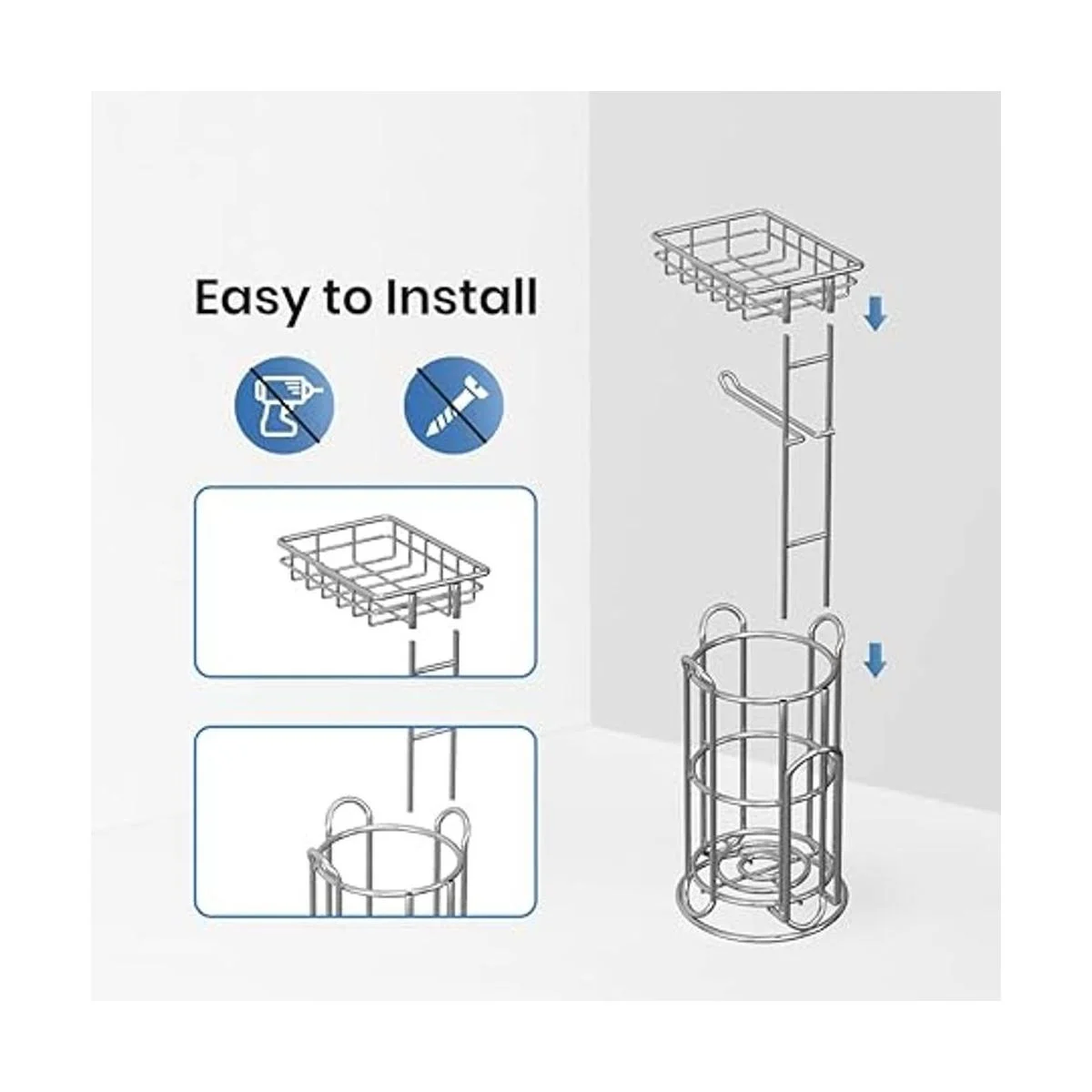 Easy to Install