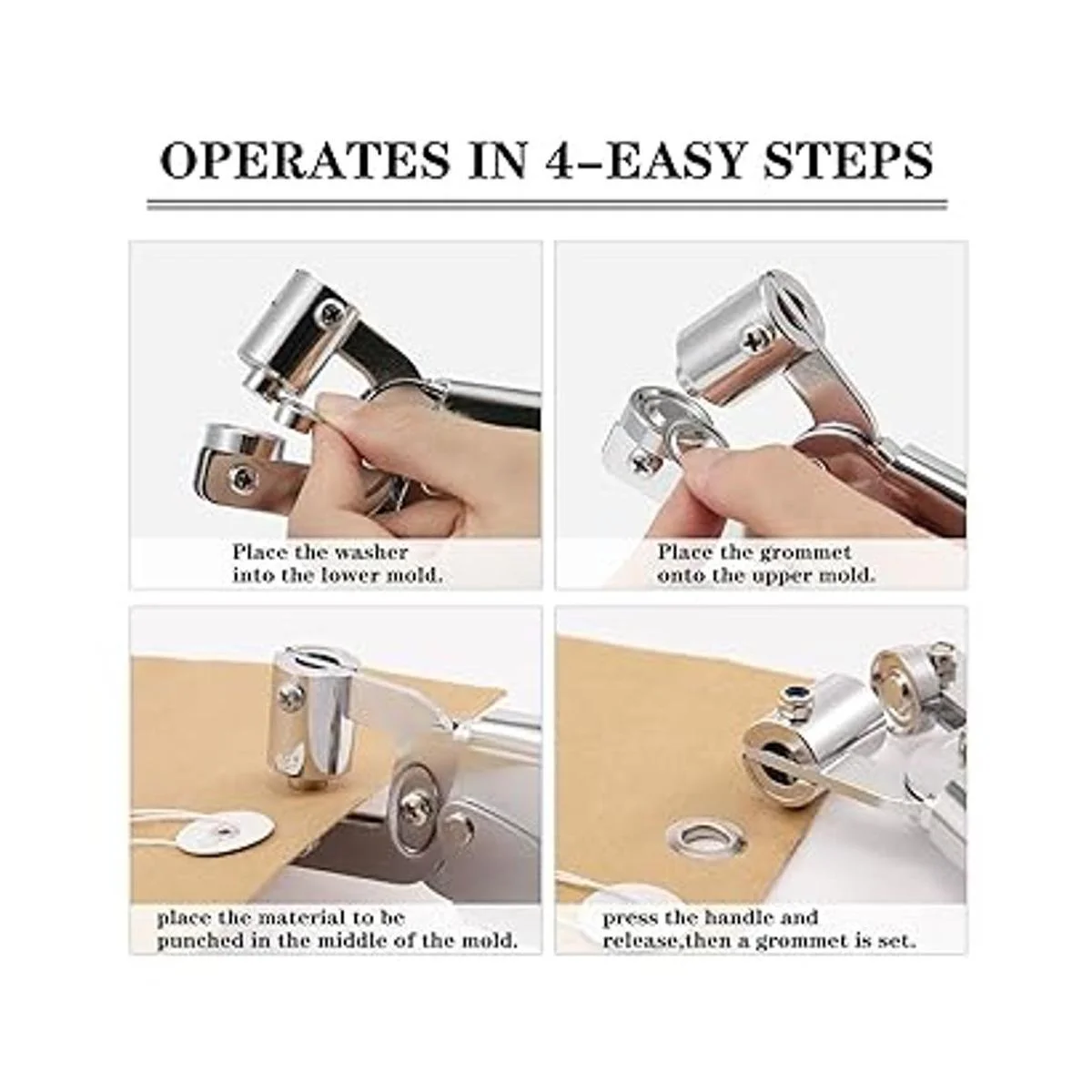 OPERATES IN 4-EASY STEPS

Place the washer into the lower mold.

Place the grommet onto the upper mold.

place the material to be punched in the middle of the mold.

press the handle and release,then a grommet is set.