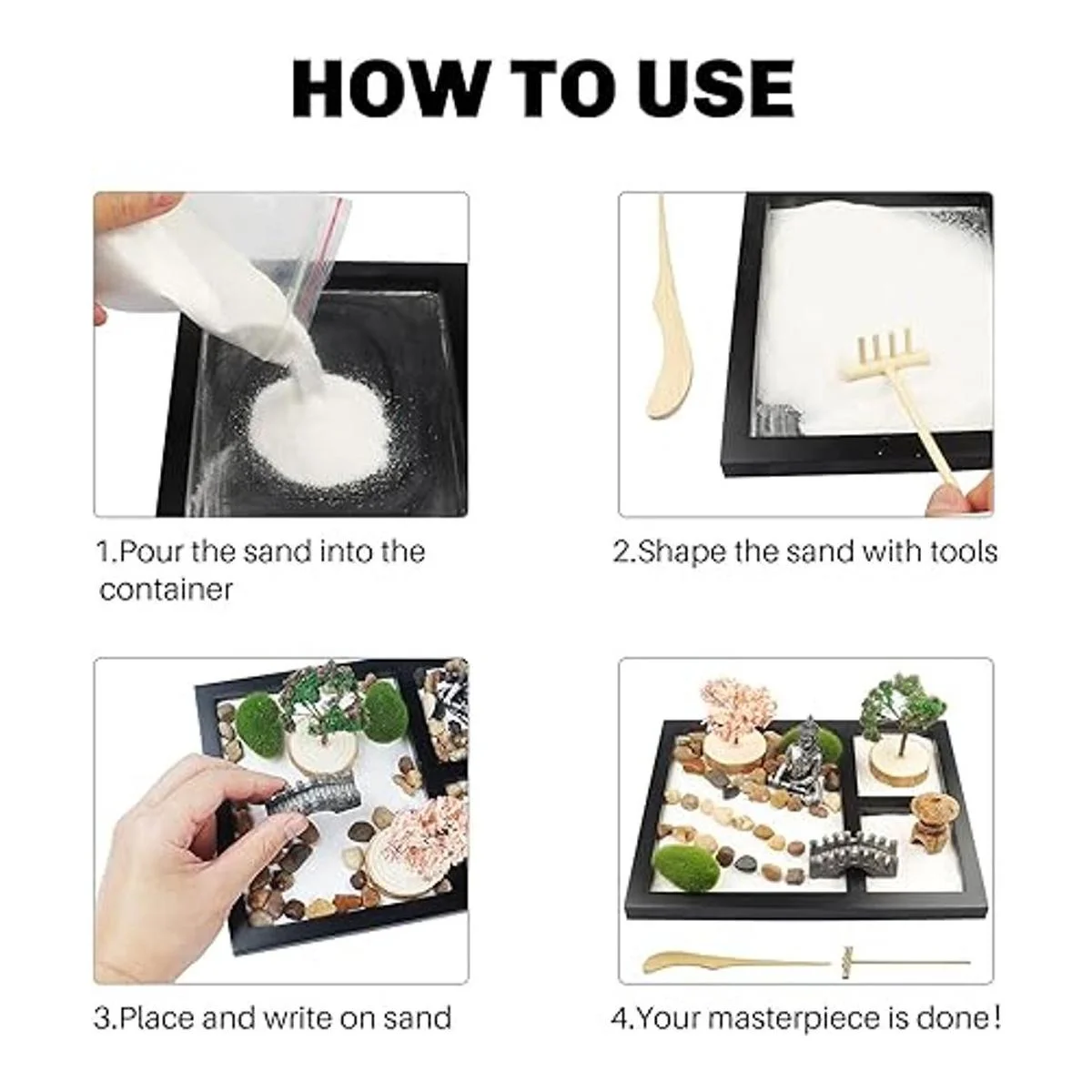 HOW TO USE

1.Pour the sand into the container

2.Shape the sand with tools

3.Place and write on sand

4.Your masterpiece is done!