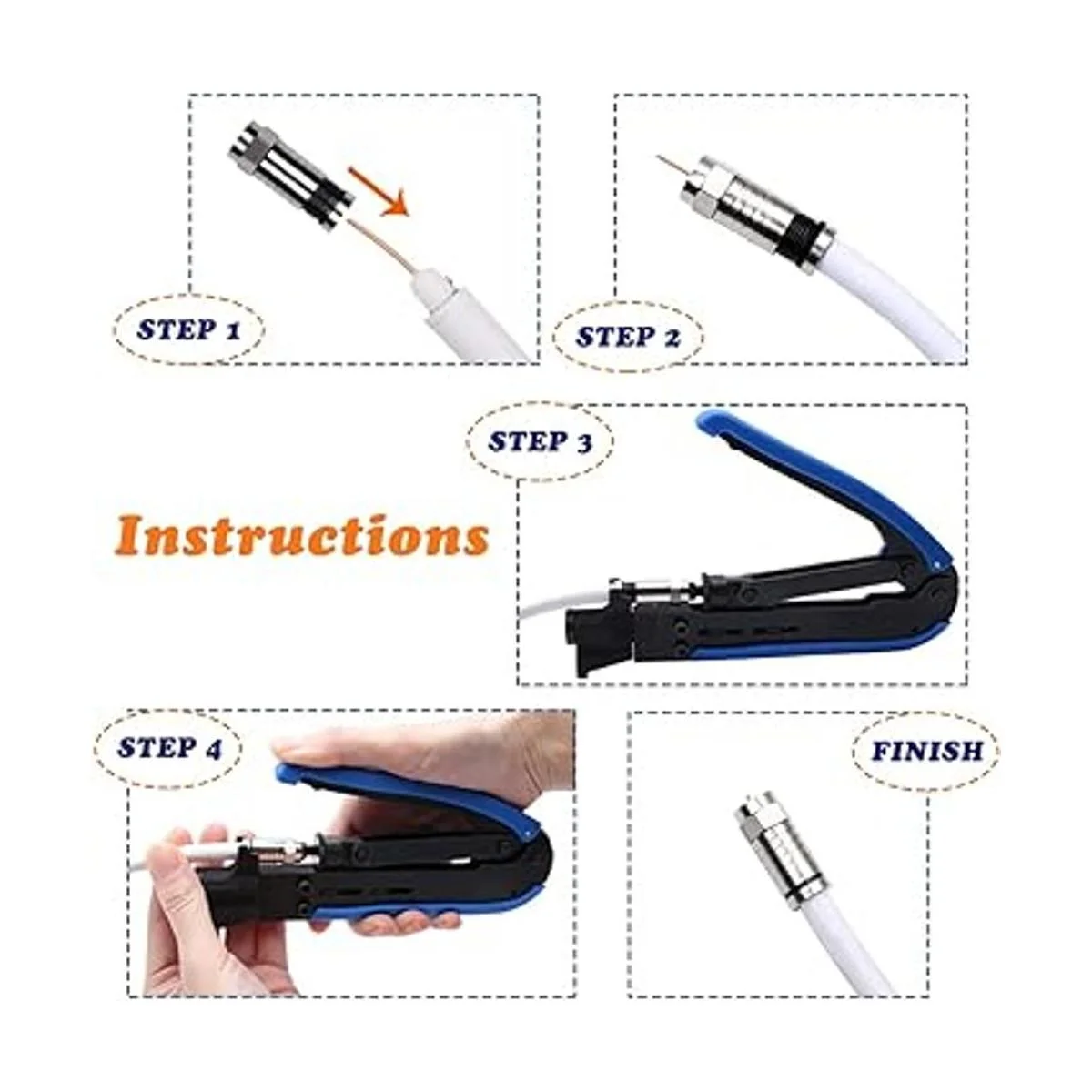 STEP 1

STEP 2

STEP 3

Instructions

STEP 4

FINISH