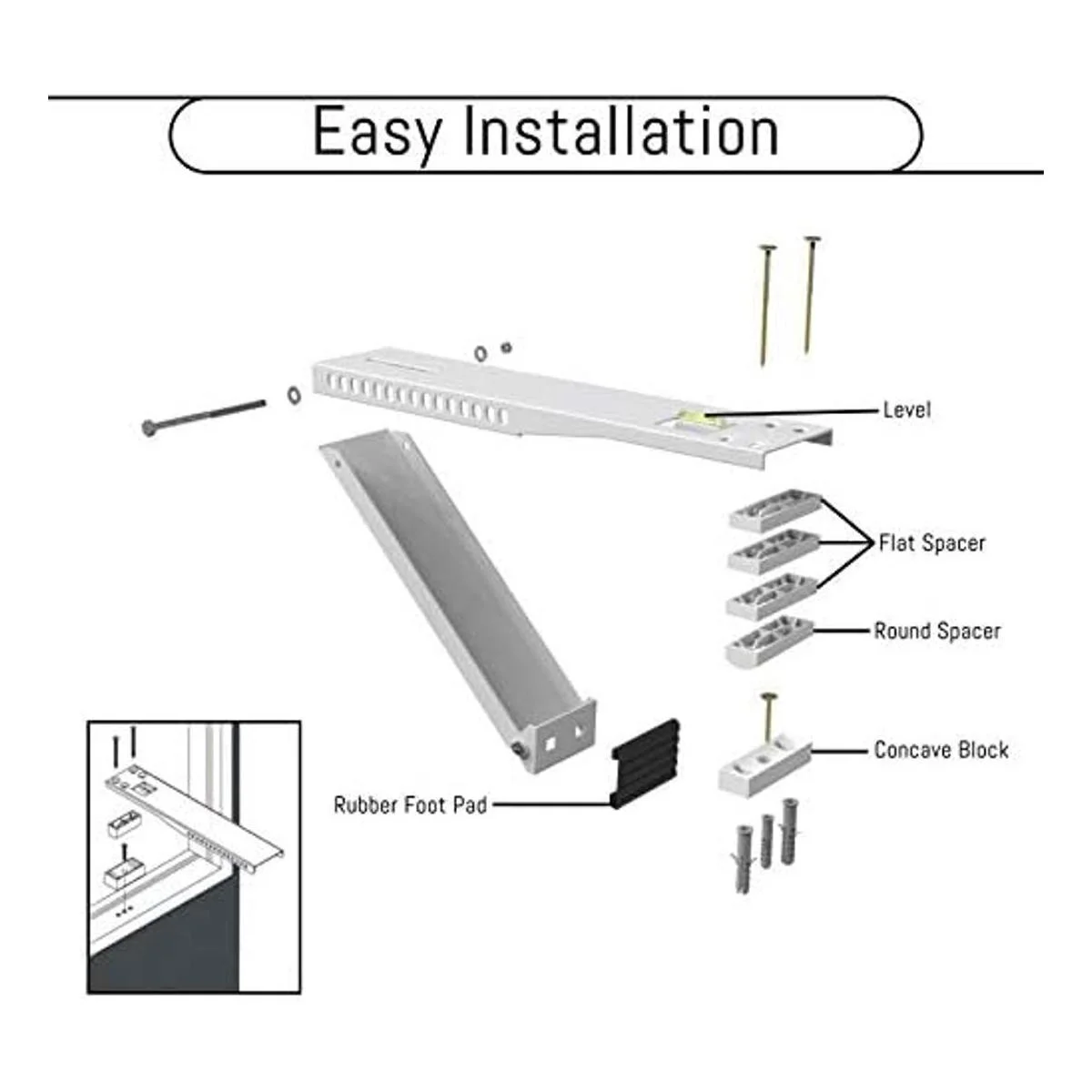 Easy Installation

Level

Flat Spacer

Round Spacer

Concave Block

Rubber Foot Pad