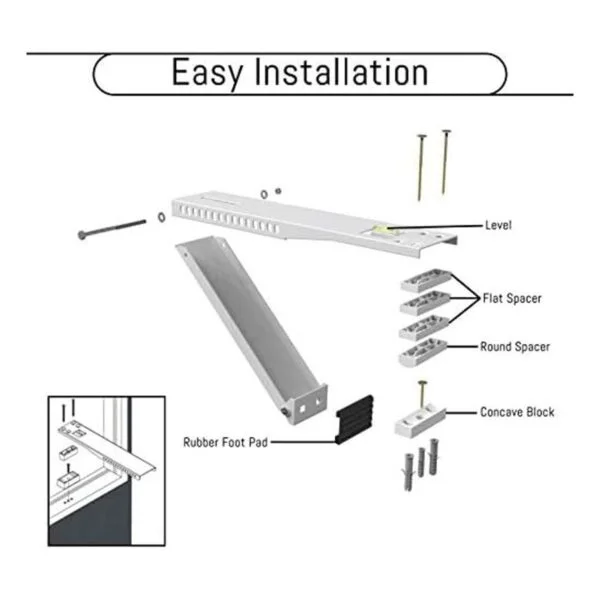 Easy Installation

Level

Flat Spacer

Round Spacer

Concave Block

Rubber Foot Pad