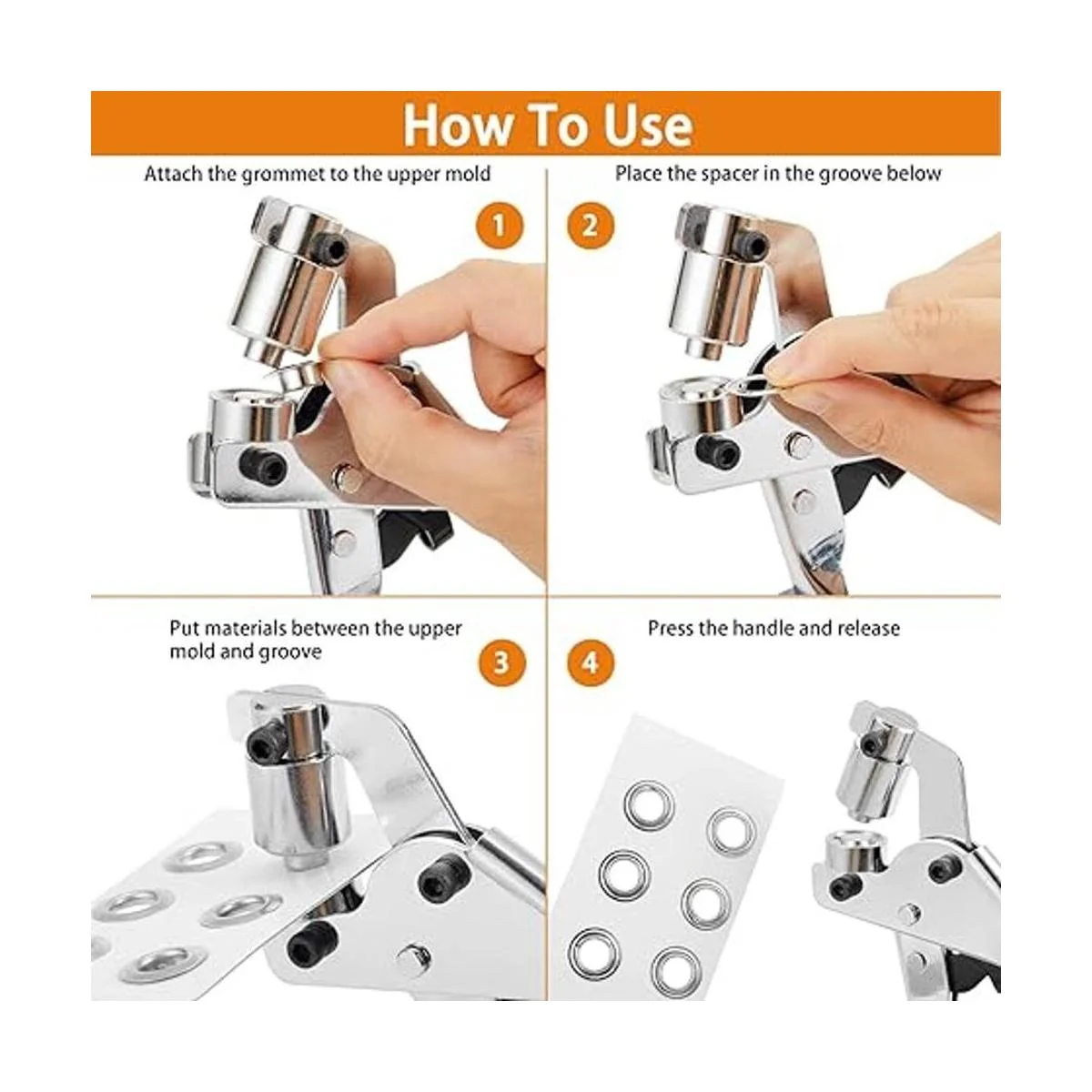 How To Use

Attach the grommet to the upper mold

1

2

Place the spacer in the groove below

Put materials between the upper mold and groove

3

4

Press the handle and release