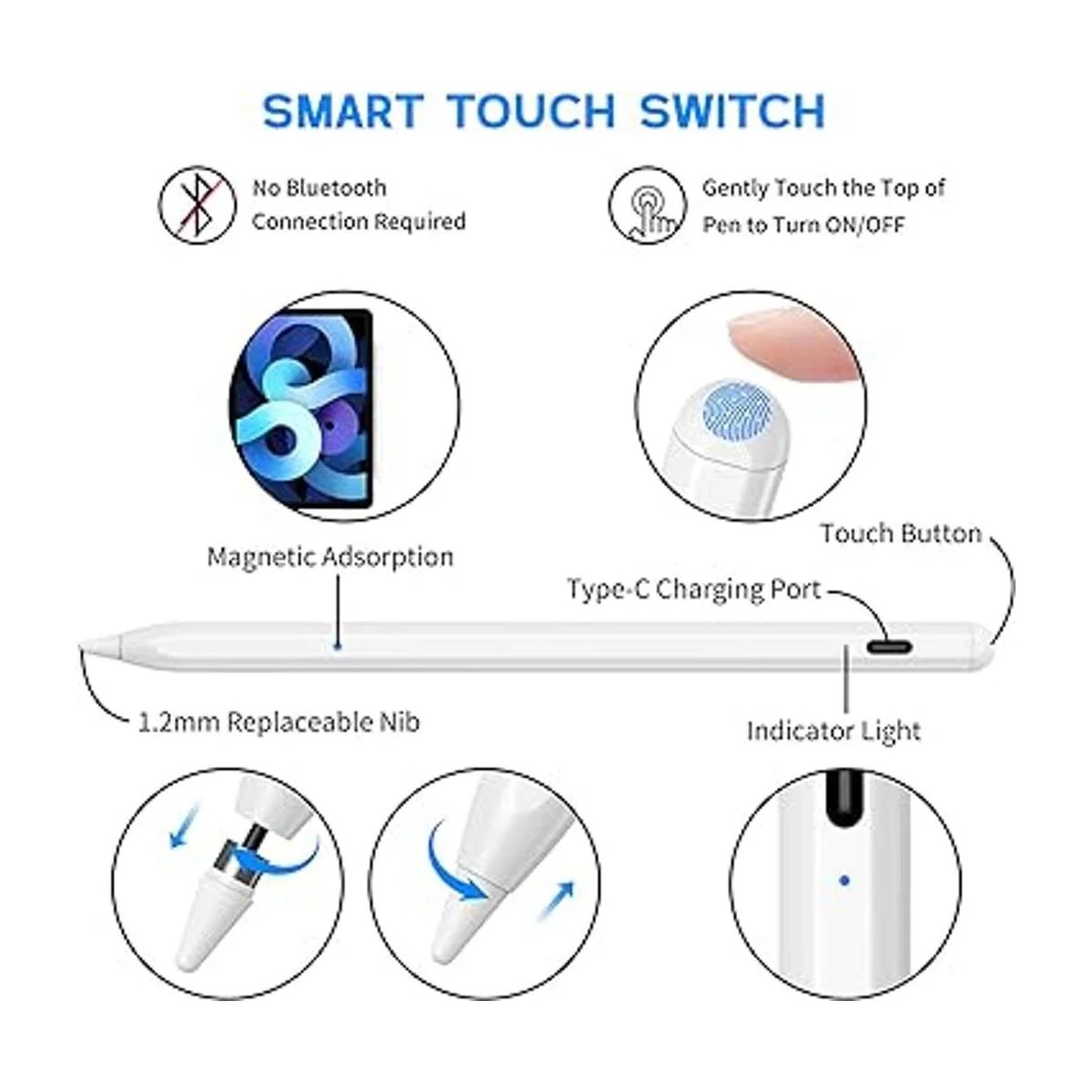 SMART TOUCH SWITCH

No Bluetooth Connection Required

Gently Touch the Top of Pen to Turn ON/OFF

Magnetic Adsorption

Touch Button

Type-C Charging Port

1.2mm Replaceable Nib

Indicator Light