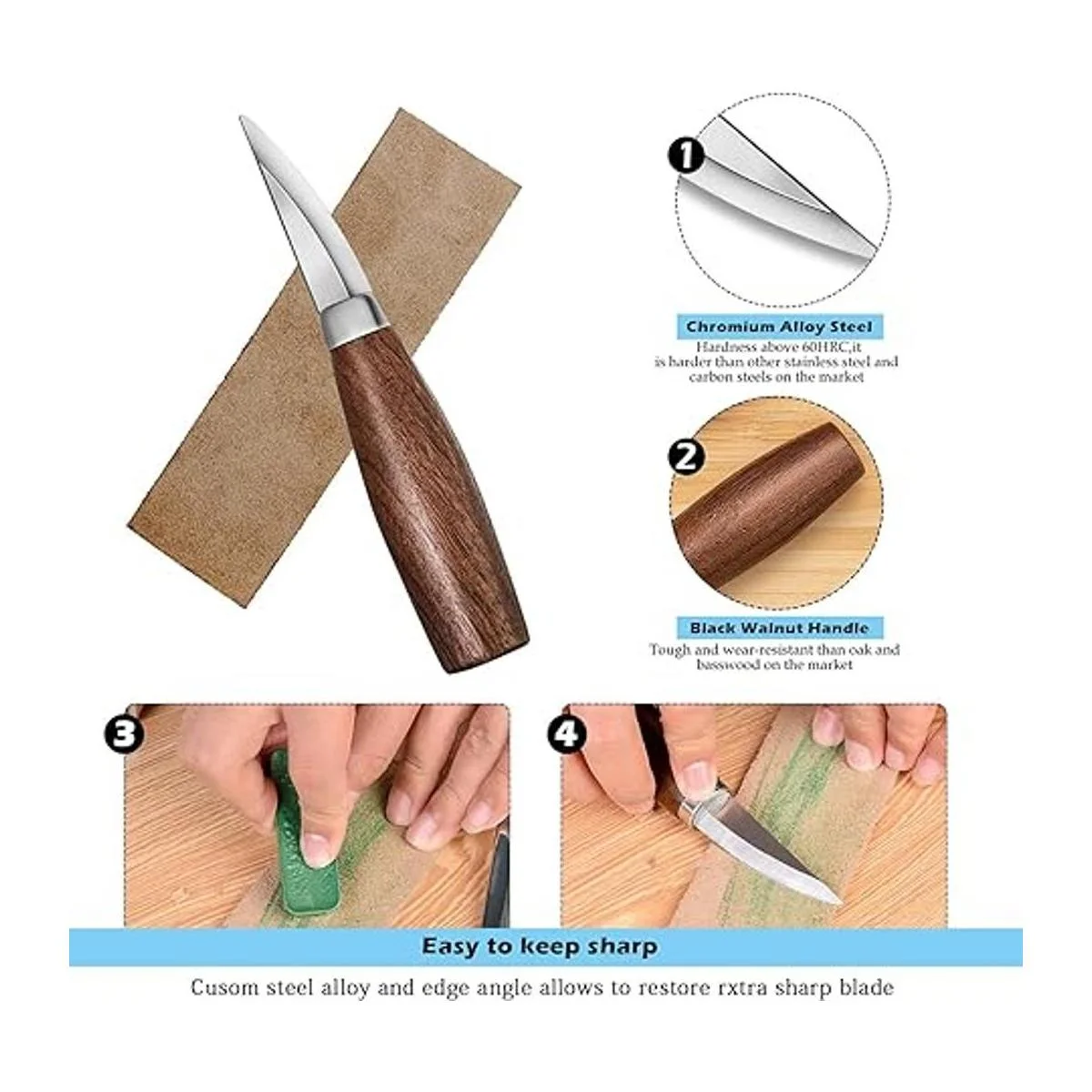 1

Chromium Alloy Steel
Hardness above 60HRC,it is harder than other stainless steel and carbon steels on the market

2

Black Walnut Handle
Tough and wear-resistant than oak and basswood on the market

3

4

Easy to keep sharp
Cusom steel alloy and edge angle allows to restore rxtra sharp blade