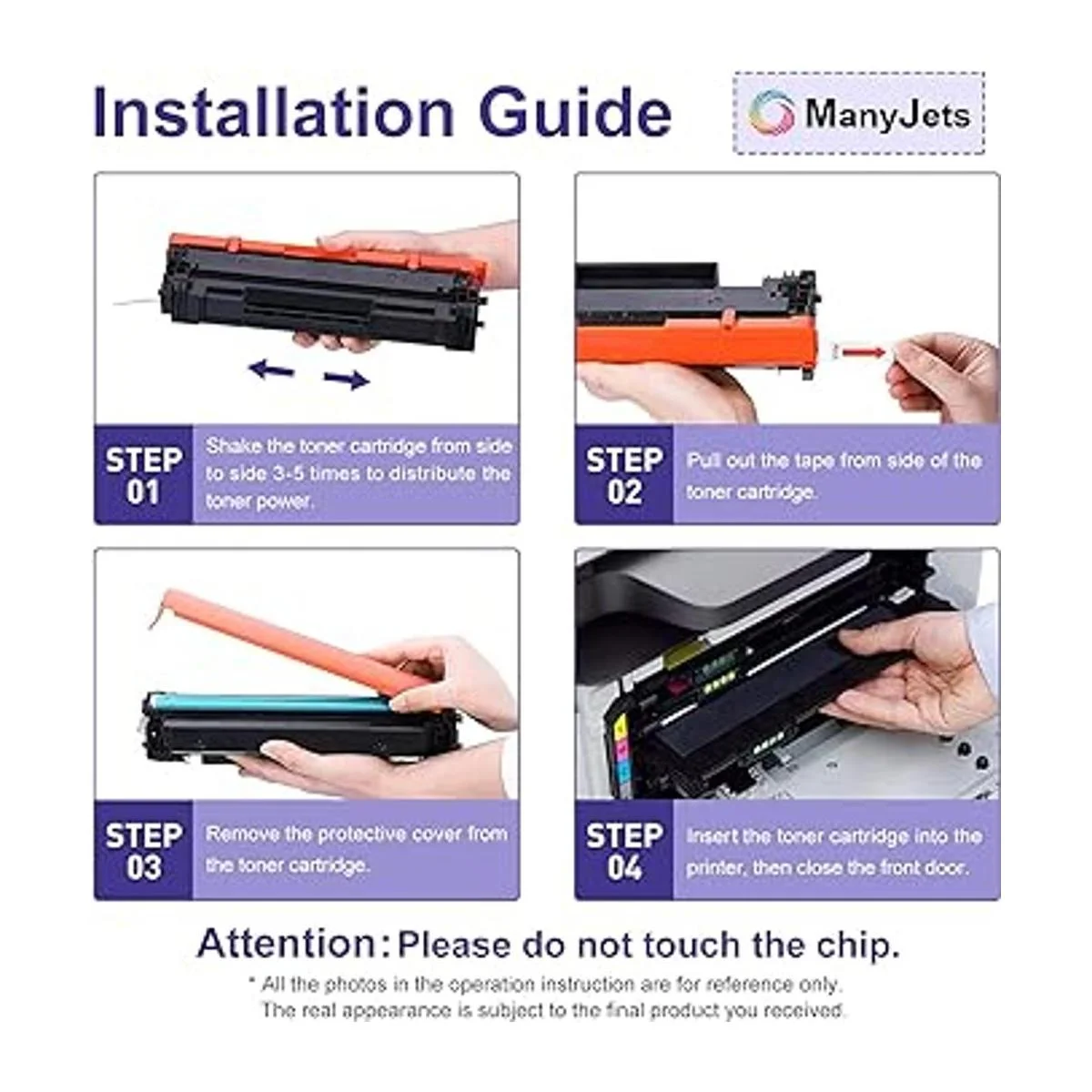 Installation Guide

ManyJets

STEP 01

Shake the toner cartridge from side to side 3-5 times to distribute the toner power.

STEP 02

Pull out the tape from side of the toner cartridge.

STEP 03

Remove the protective cover from the toner cartridge.

STEP 04

Insert the toner cartridge into the printer, then close the front door.

Attention: Please do not touch the chip.

* All the photos in the operation instruction are for reference only. The real appearance is subject to the final product you received.