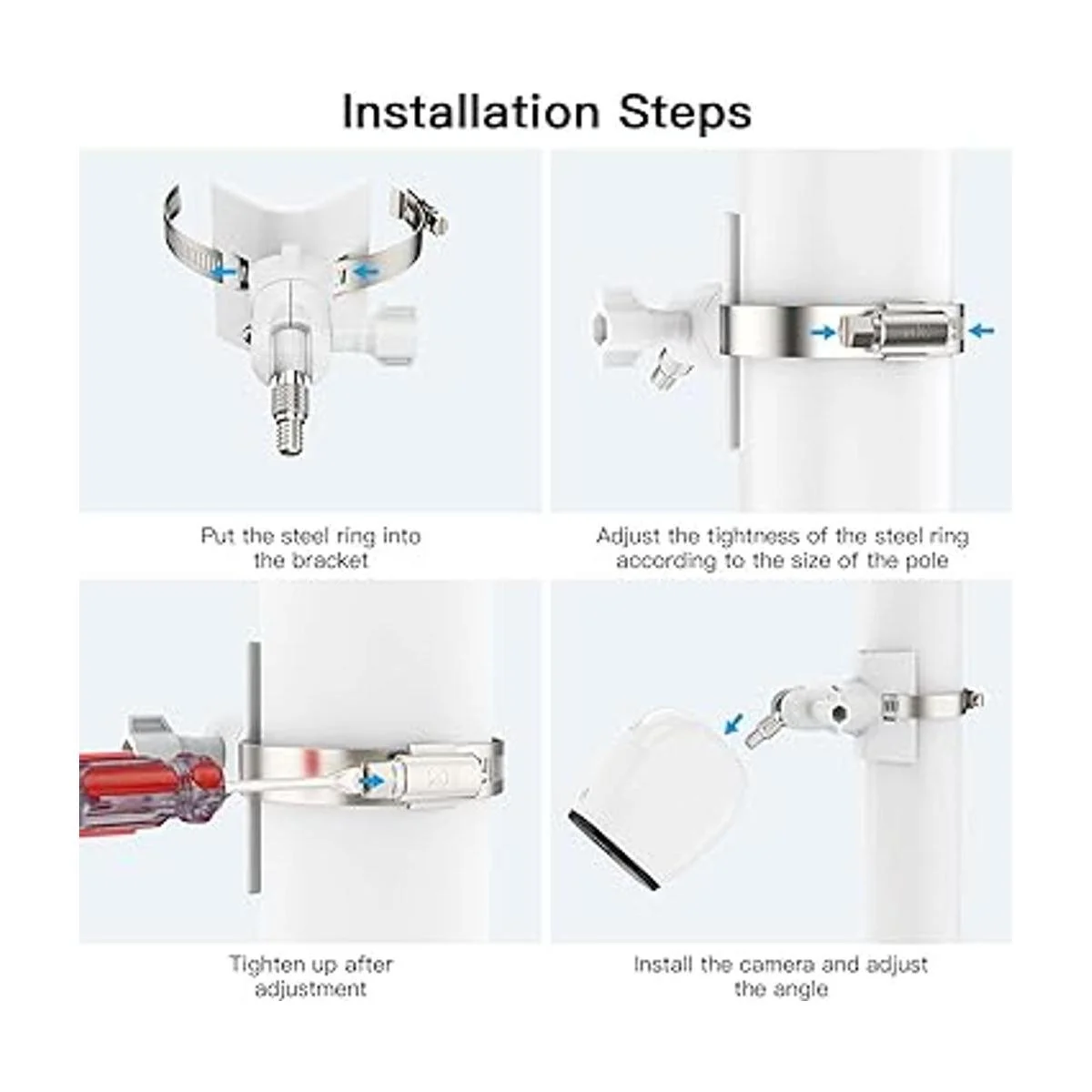 Installation Steps

Put the steel ring into the bracket

Adjust the tightness of the steel ring according to the size of the pole

Tighten up after adjustment

Install the camera and adjust the angle