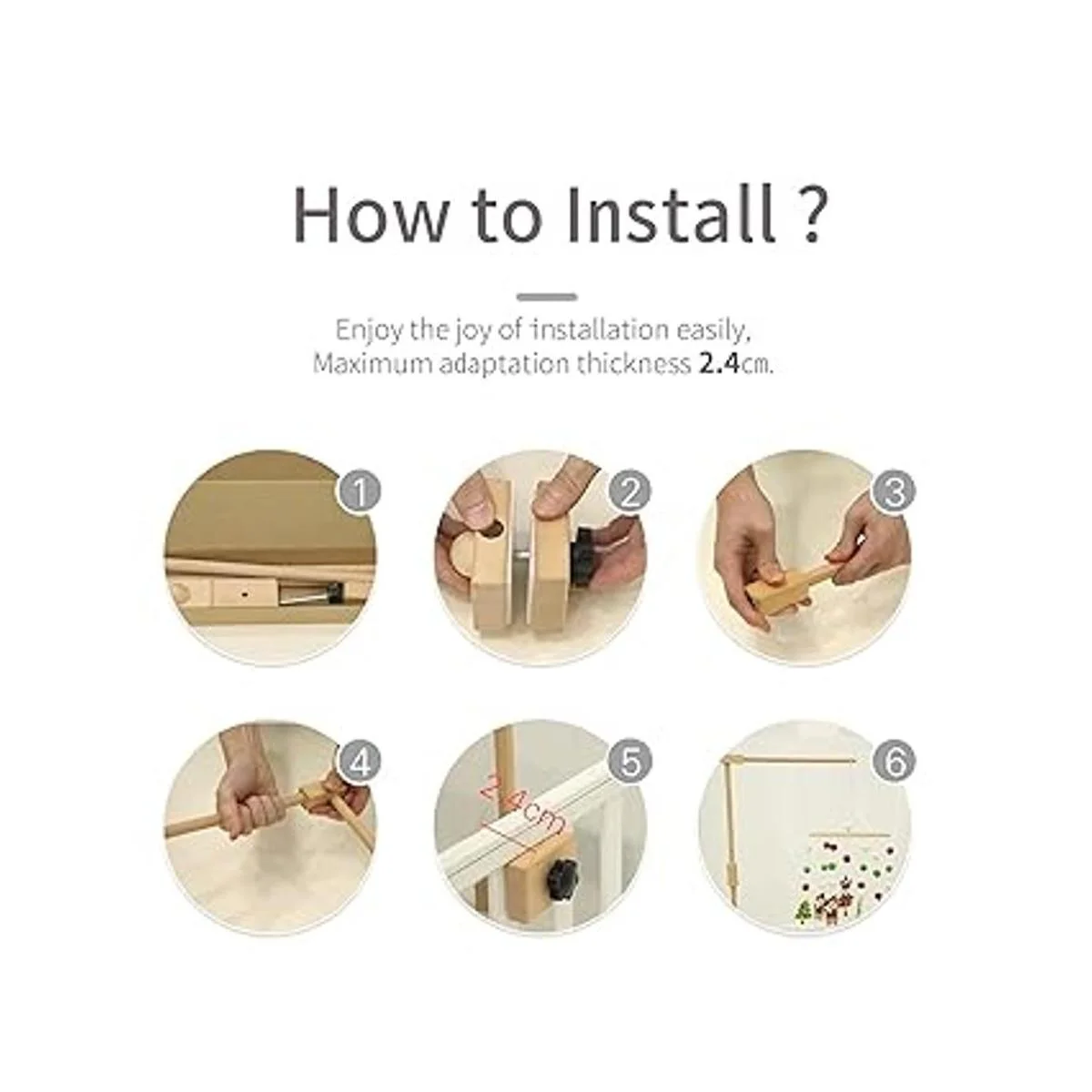 How to Install ?

Enjoy the joy of installation easily,
Maximum adaptation thickness 2.4cm.

1

2

3

4

5

2.4cm

6