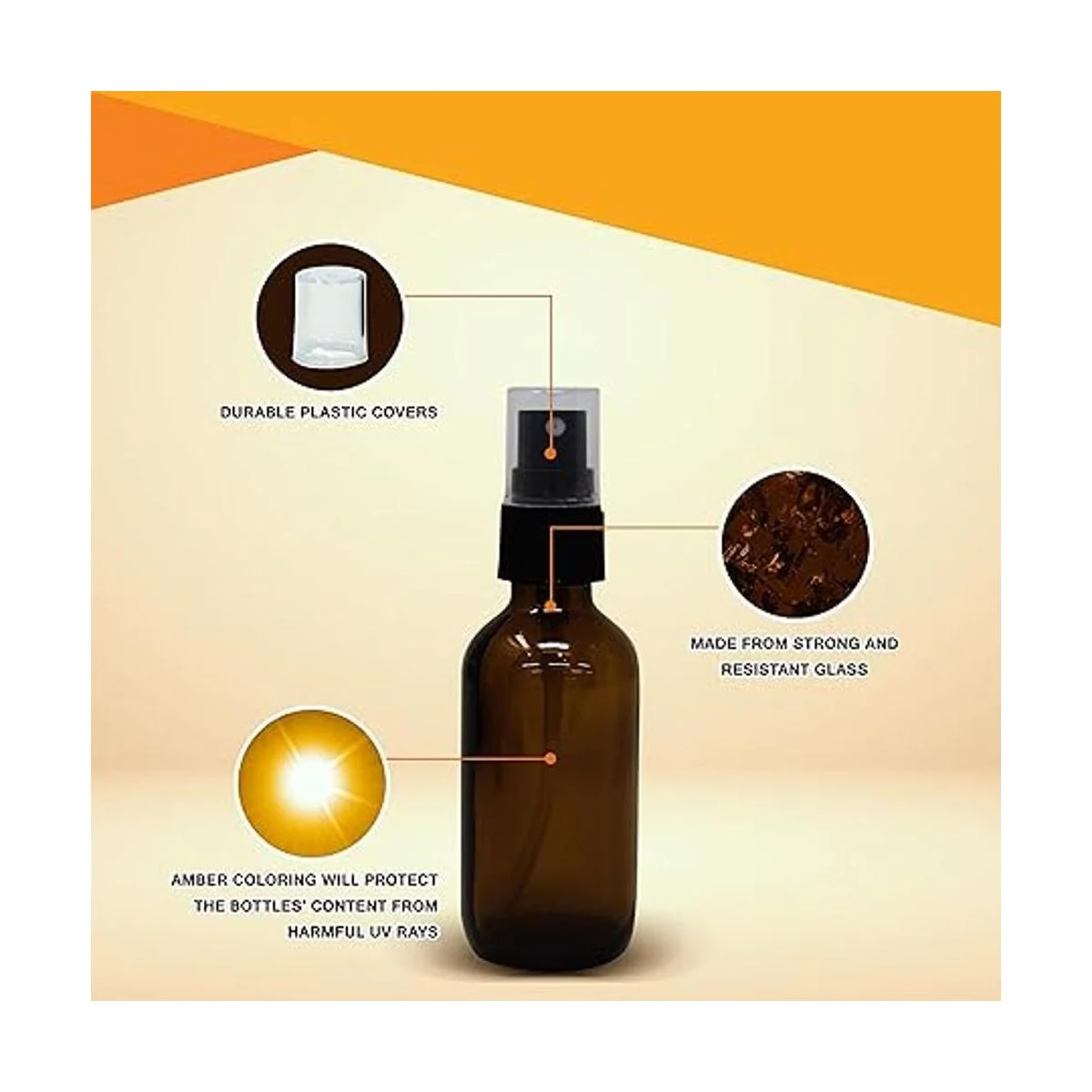 DURABLE PLASTIC COVERS

MADE FROM STRONG AND RESISTANT GLASS

AMBER COLORING WILL PROTECT THE BOTTLES' CONTENT FROM HARMFUL UV RAYS