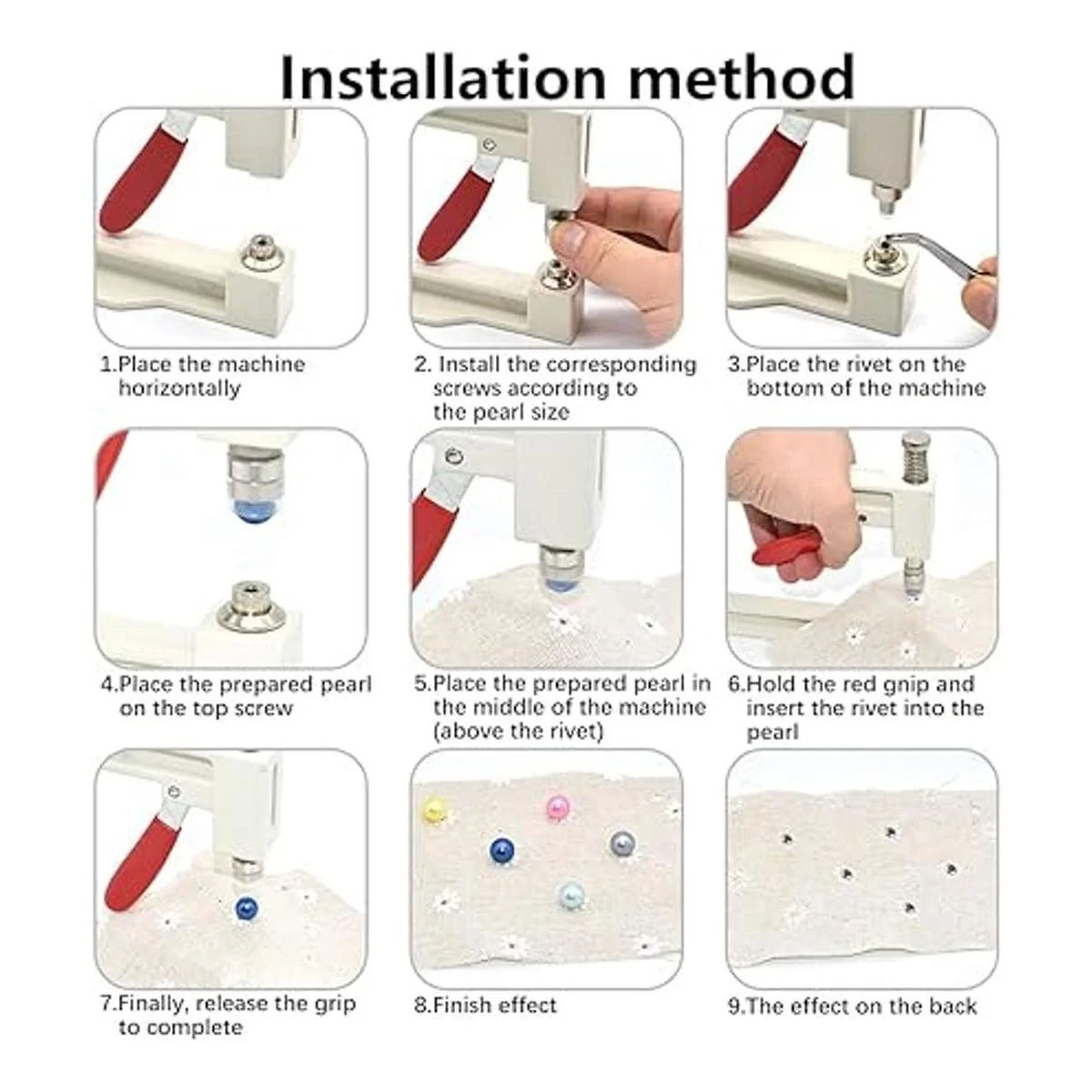 Installation method

1.Place the machine horizontally

2. Install the corresponding screws according to the pearl size

3.Place the rivet on the bottom of the machine

4.Place the prepared pearl on the top screw

5.Place the prepared pearl in the middle of the machine (above the rivet)

6.Hold the red gnip and insert the rivet into the pearl

7.Finally, release the grip to complete

8.Finish effect

9.The effect on the back