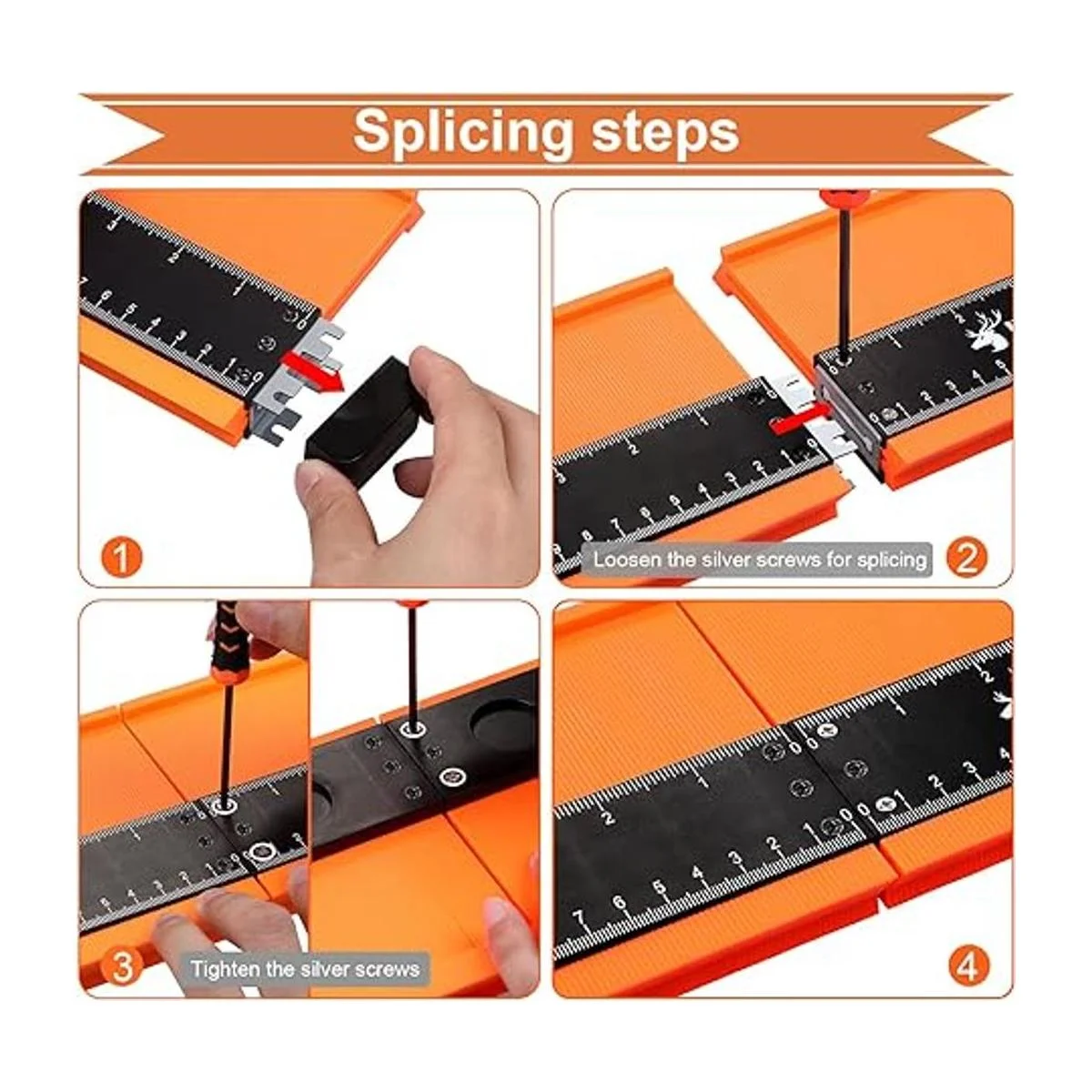 Splicing steps

1

Loosen the silver screws for splicing

2

3

Tighten the silver screws

4