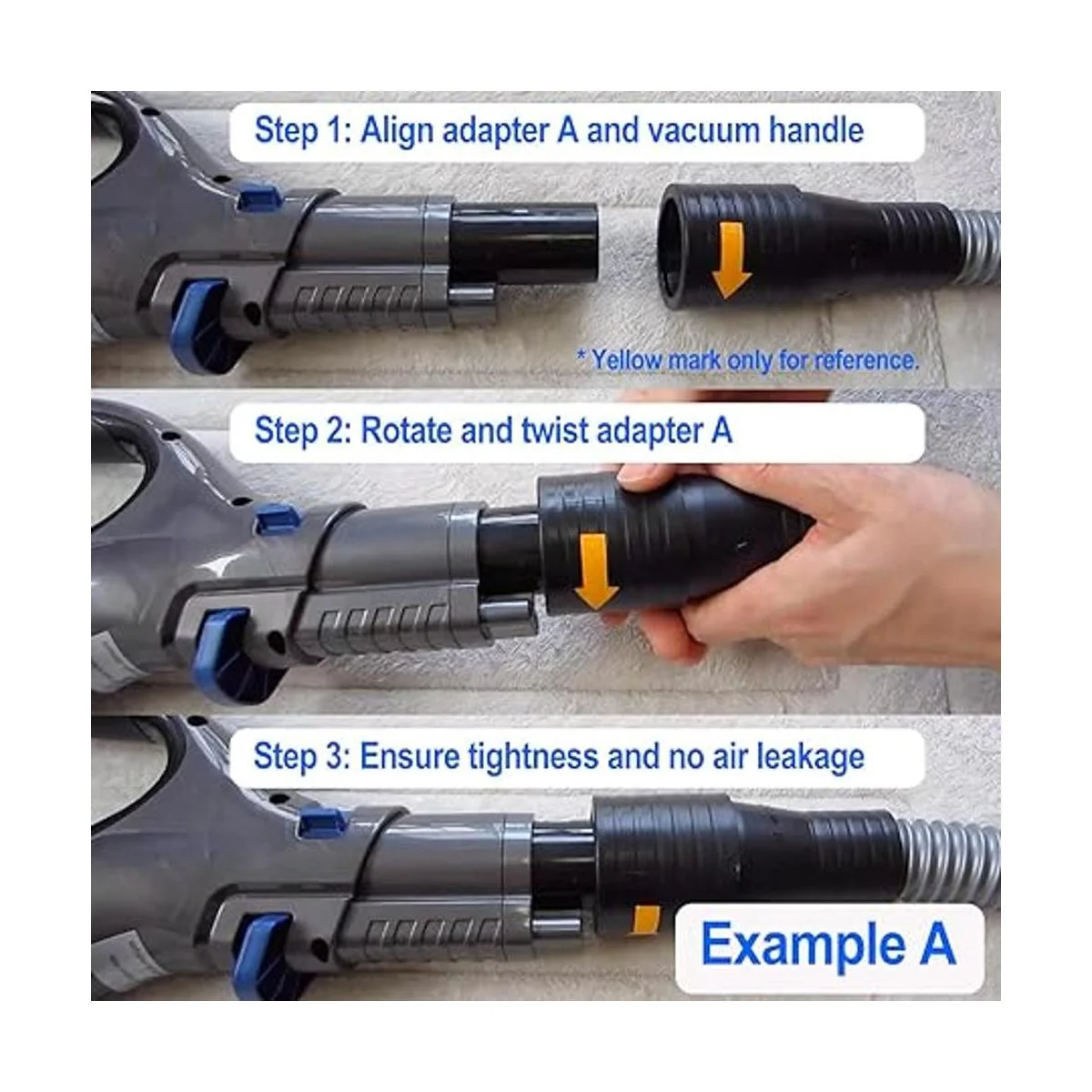 Step 1: Align adapter A and vacuum handle

* Yellow mark only for reference.

Step 2: Rotate and twist adapter A

Step 3: Ensure tightness and no air leakage

Example A