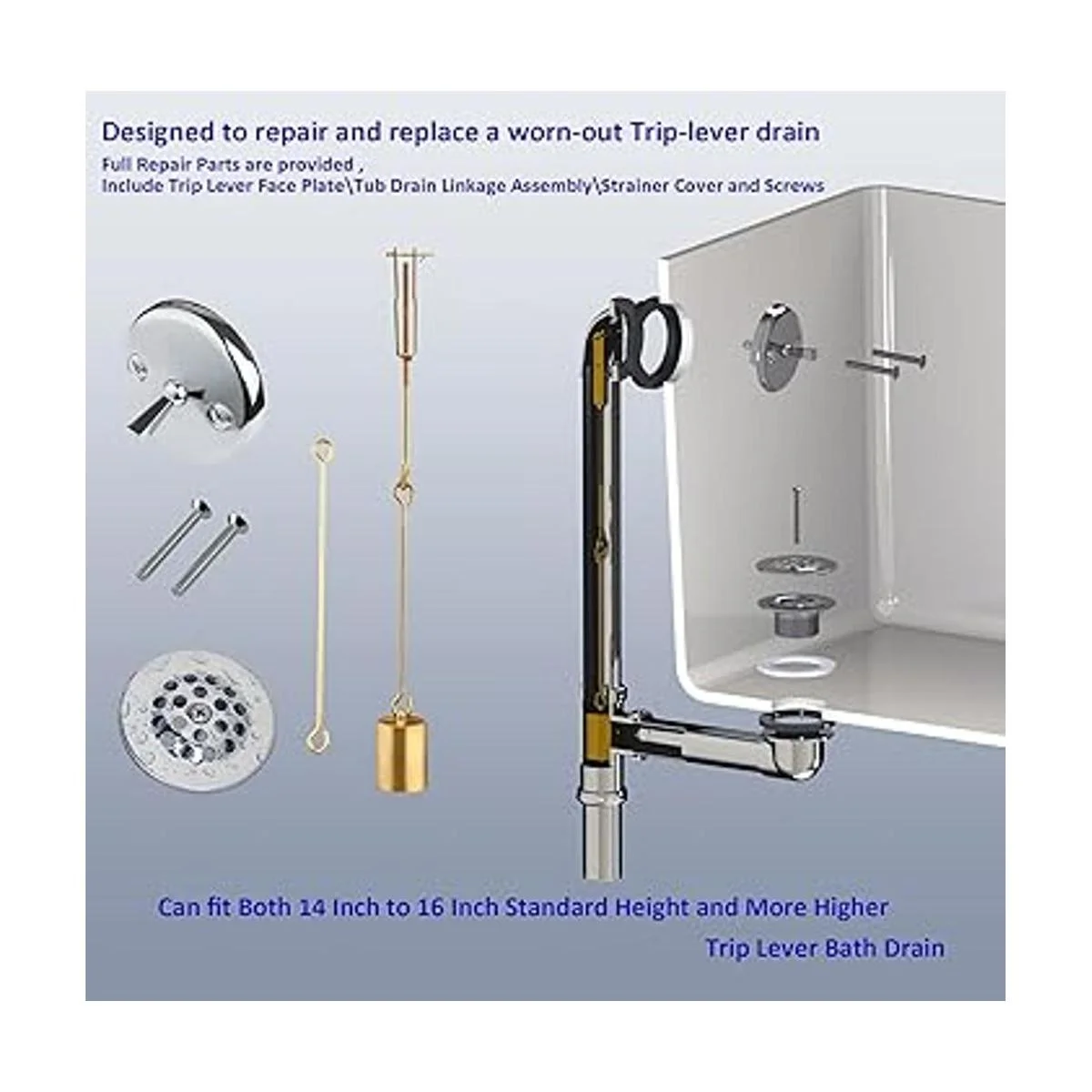 Designed to repair and replace a worn-out Trip-lever drain

Full Repair Parts are provided ,
Include Trip Lever Face Plate\Tub Drain Linkage Assembly\Strainer Cover and Screws

Can fit Both 14 Inch to 16 Inch Standard Height and More Higher
Trip Lever Bath Drain