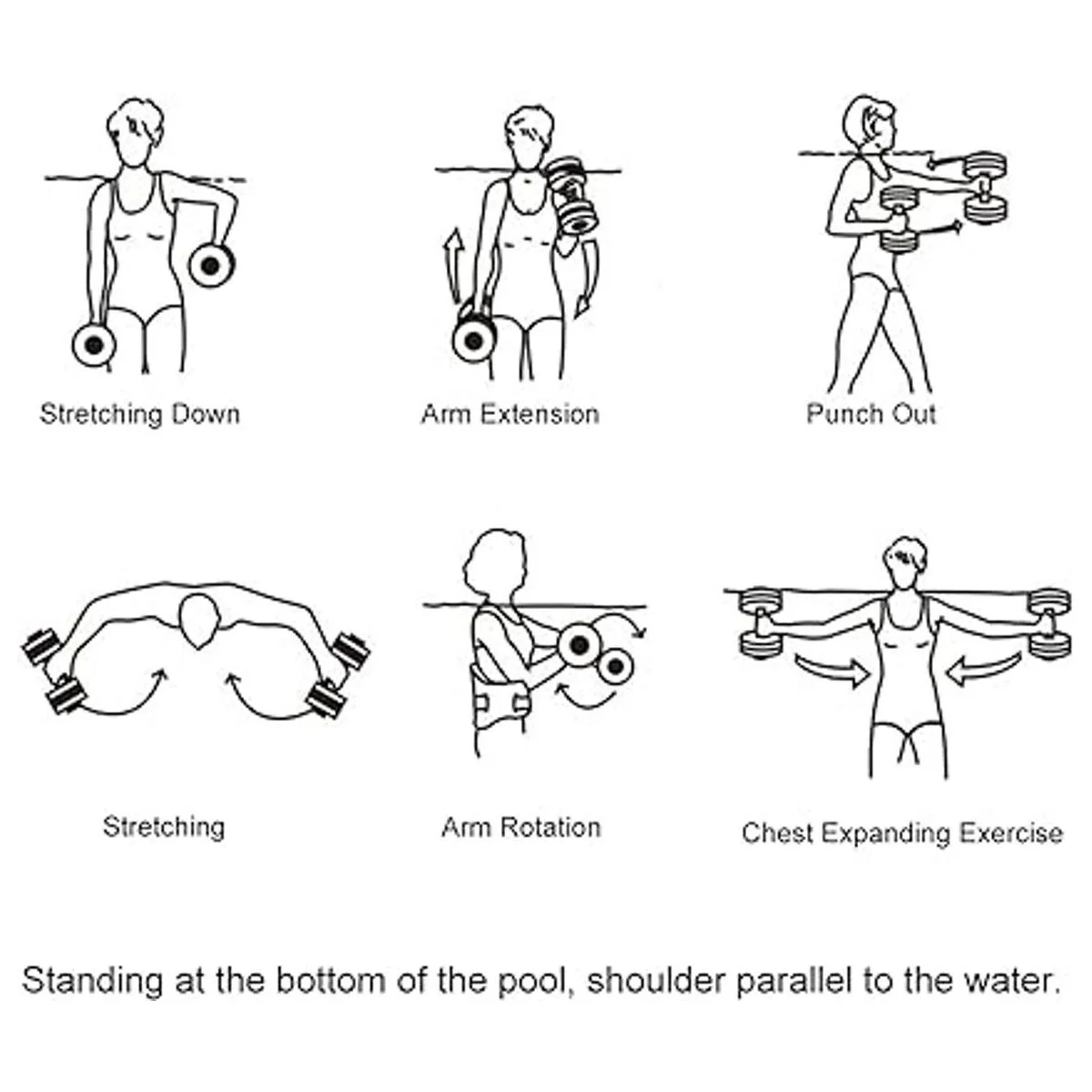 Stretching Down

Arm Extension

Punch Out

Stretching

Arm Rotation

Chest Expanding Exercise

Standing at the bottom of the pool, shoulder parallel to the water.