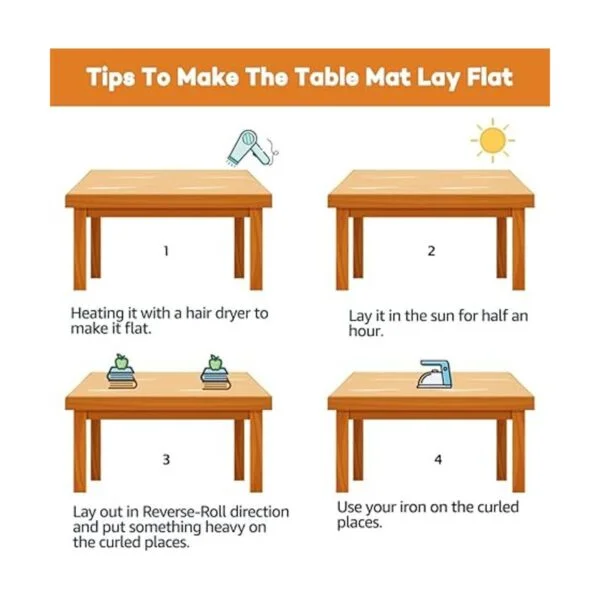 Tips To Make The Table Mat Lay Flat

1

Heating it with a hair dryer to make it flat.

2

Lay it in the sun for half an hour.

3

Lay out in Reverse-Roll direction and put something heavy on the curled places.

4

Use your iron on the curled places.