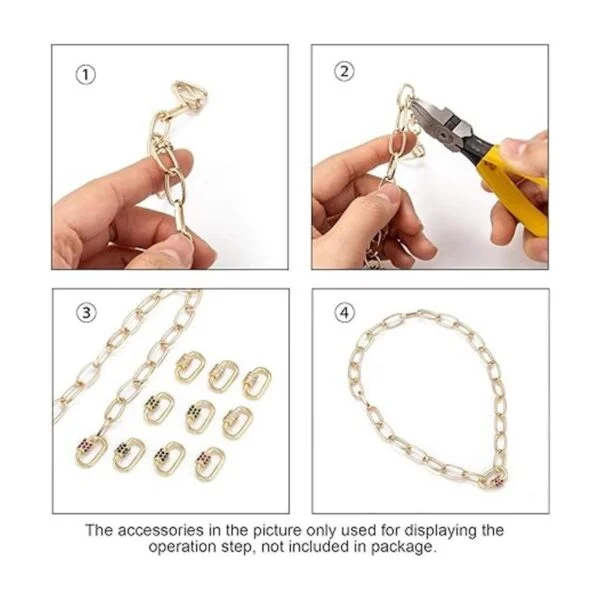 ①

②

③

④

The accessories in the picture only used for displaying the operation step, not included in package.