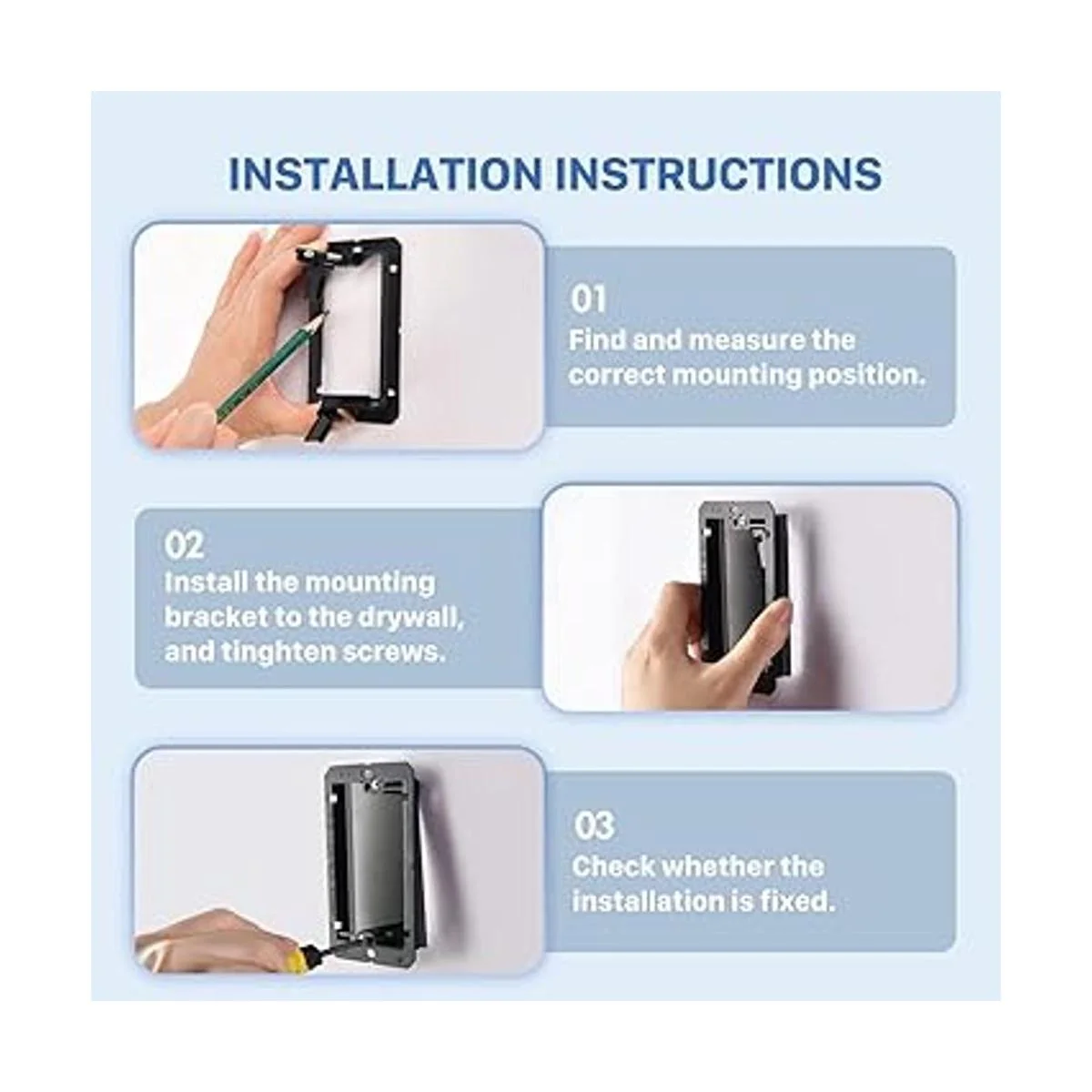 INSTALLATION INSTRUCTIONS

01
Find and measure the correct mounting position.

02
Install the mounting bracket to the drywall, and tinghten screws.

03
Check whether the installation is fixed.