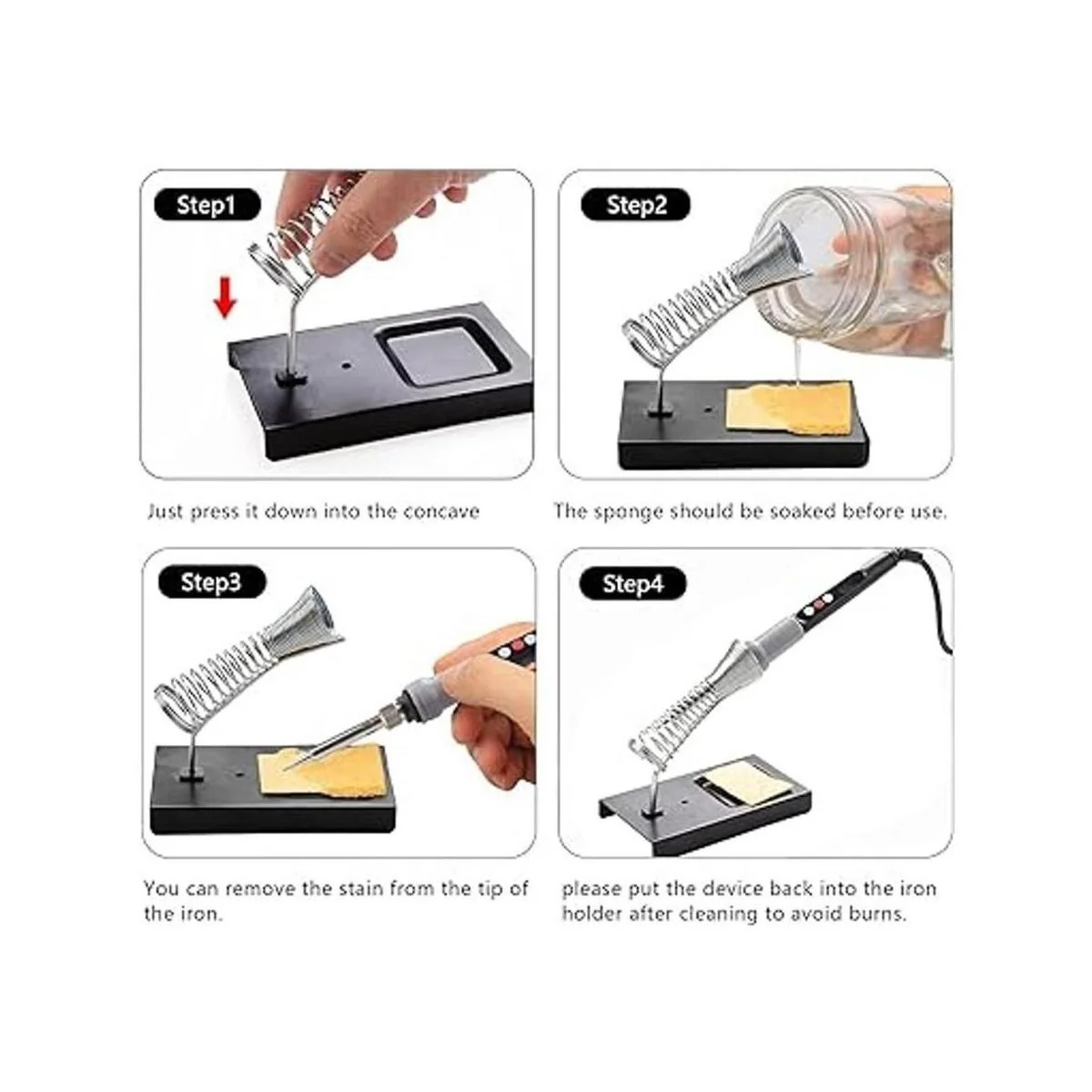 Step1

Just press it down into the concave

Step2

The sponge should be soaked before use.

Step3

You can remove the stain from the tip of the iron.

Step4

please put the device back into the iron holder after cleaning to avoid burns.