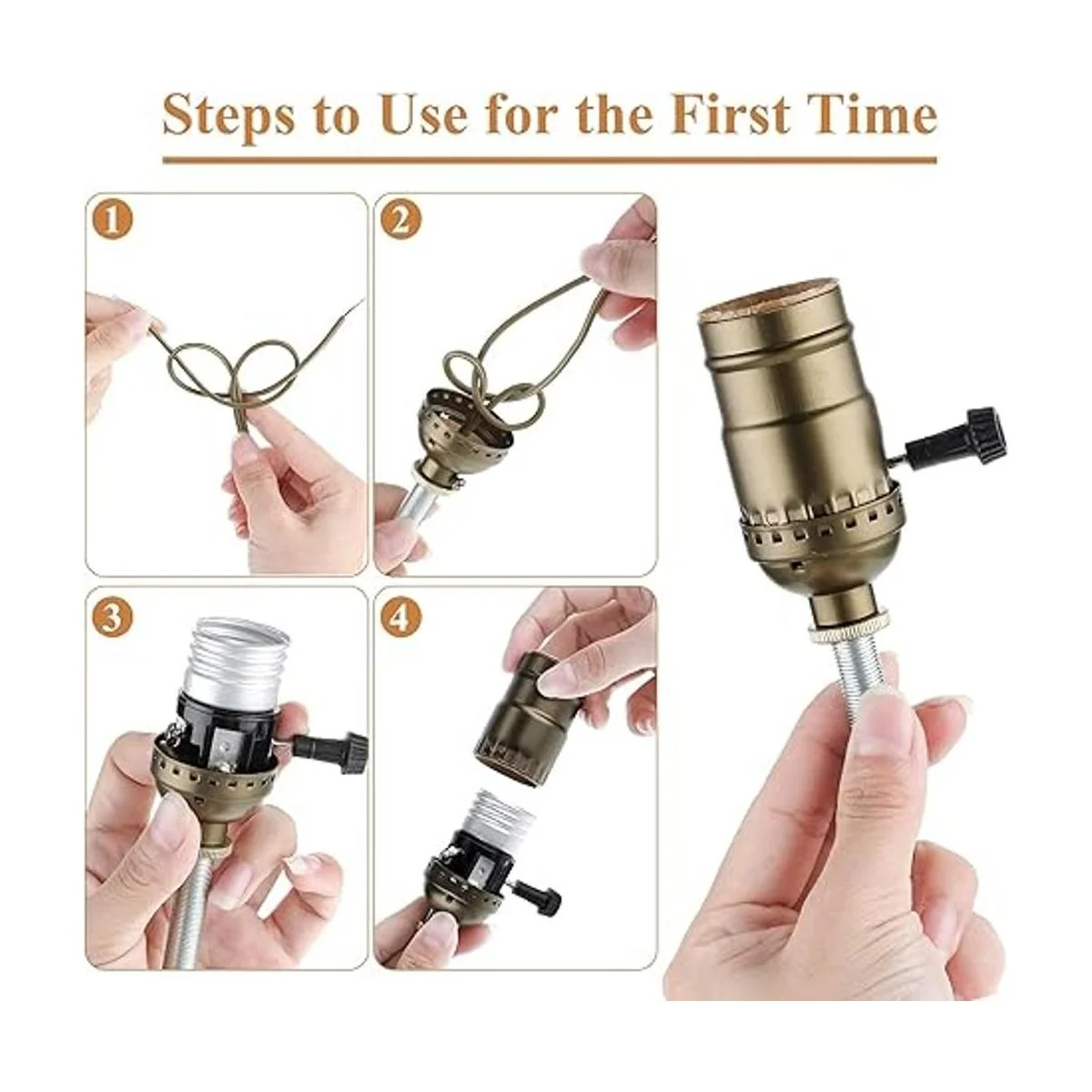 Steps to Use for the First Time

1

2

3

4