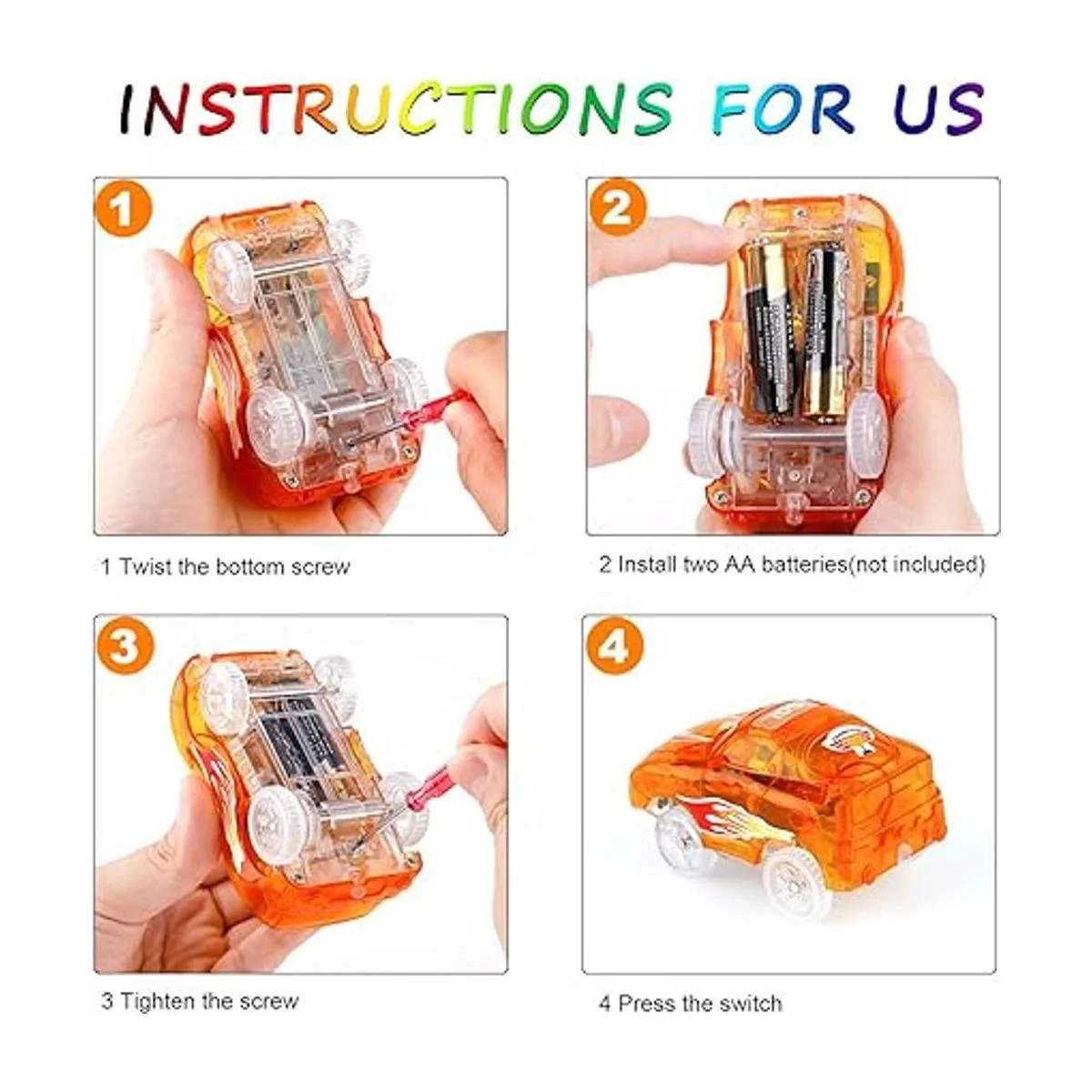 INSTRUCTIONS FOR US

1

1 Twist the bottom screw

2

2 Install two AA batteries(not included)

3

3 Tighten the screw

4

4 Press the switch