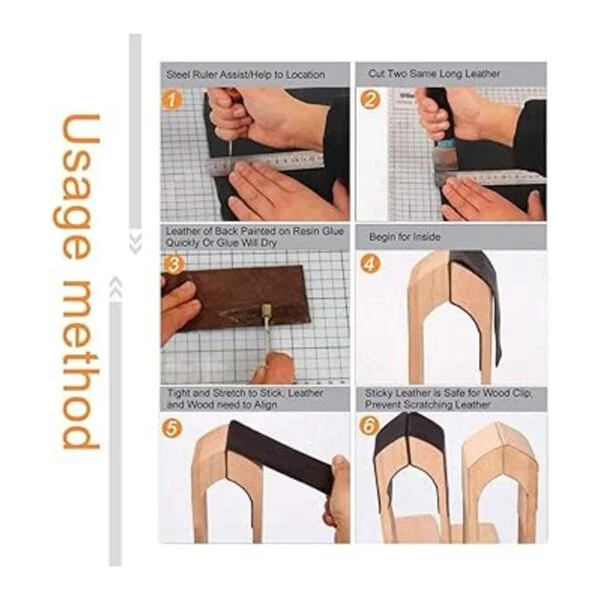 Usage method

Steel Ruler Assist/Help to Location

1

Cut Two Same Long Leather

2

Leather of Back Painted on Resin Glue Quickly Or Glue Will Dry

3

Begin for Inside

4

Tight and Stretch to Stick, Leather and Wood need to Align

5

Sticky Leather is Safe for Wood Clip, Prevent Scratching Leather

6