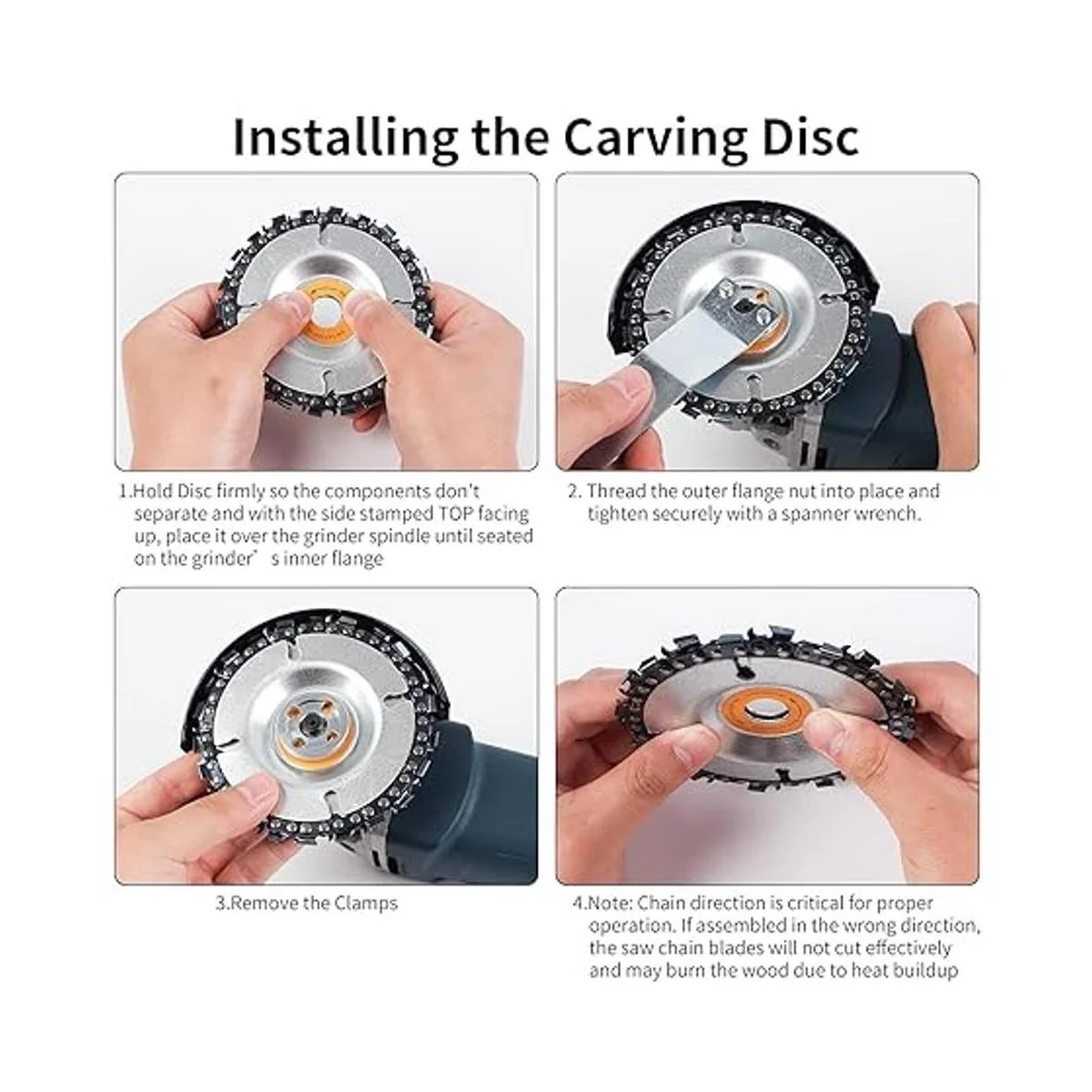 Installing the Carving Disc

1.Hold Disc firmly so the components don't separate and with the side stamped TOP facing up, place it over the grinder spindle until seated on the grinder' s inner flange

2. Thread the outer flange nut into place and tighten securely with a spanner wrench.

3.Remove the Clamps

4.Note: Chain direction is critical for proper operation. If assembled in the wrong direction, the saw chain blades will not cut effectively and may burn the wood due to heat buildup