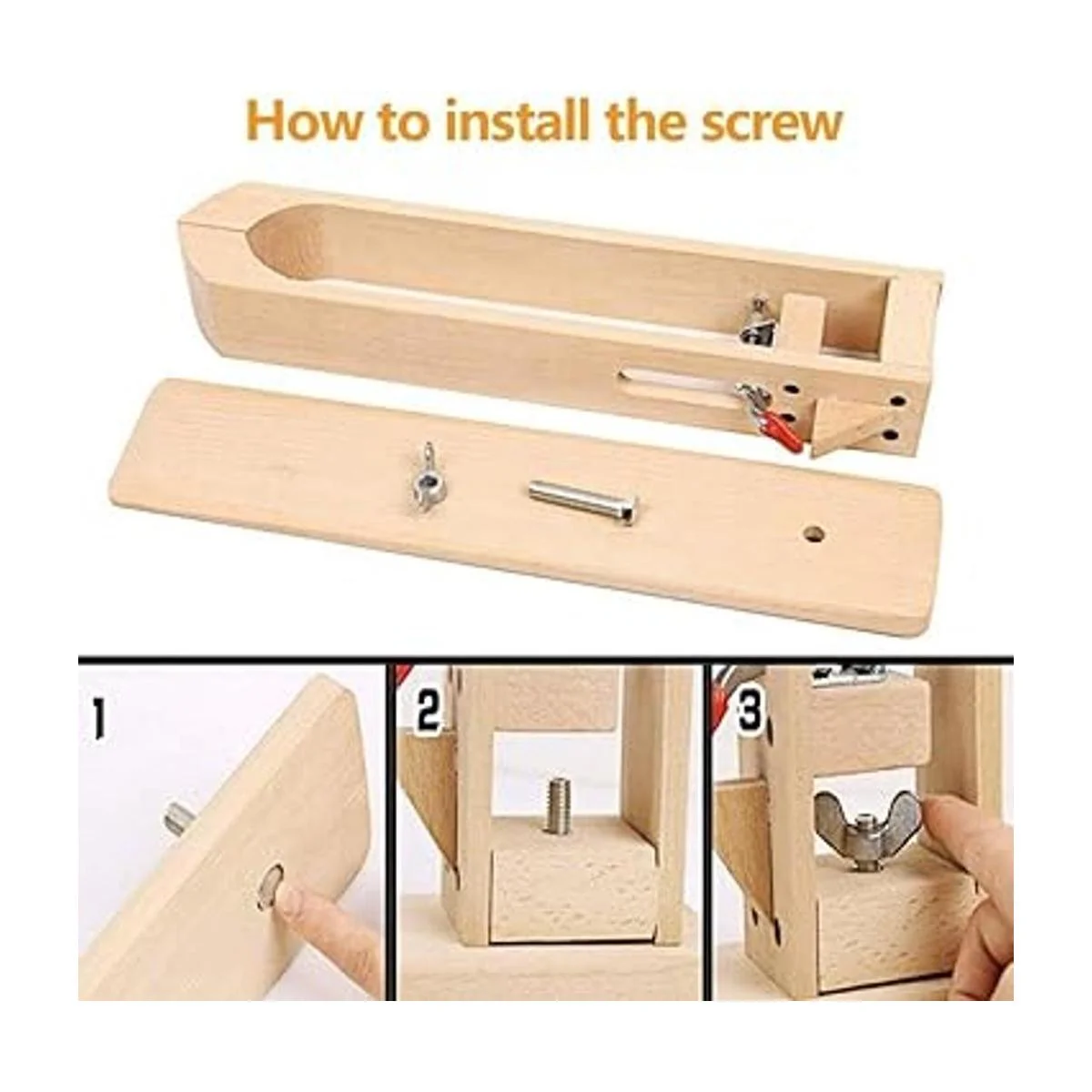 How to install the screw

1

2

3