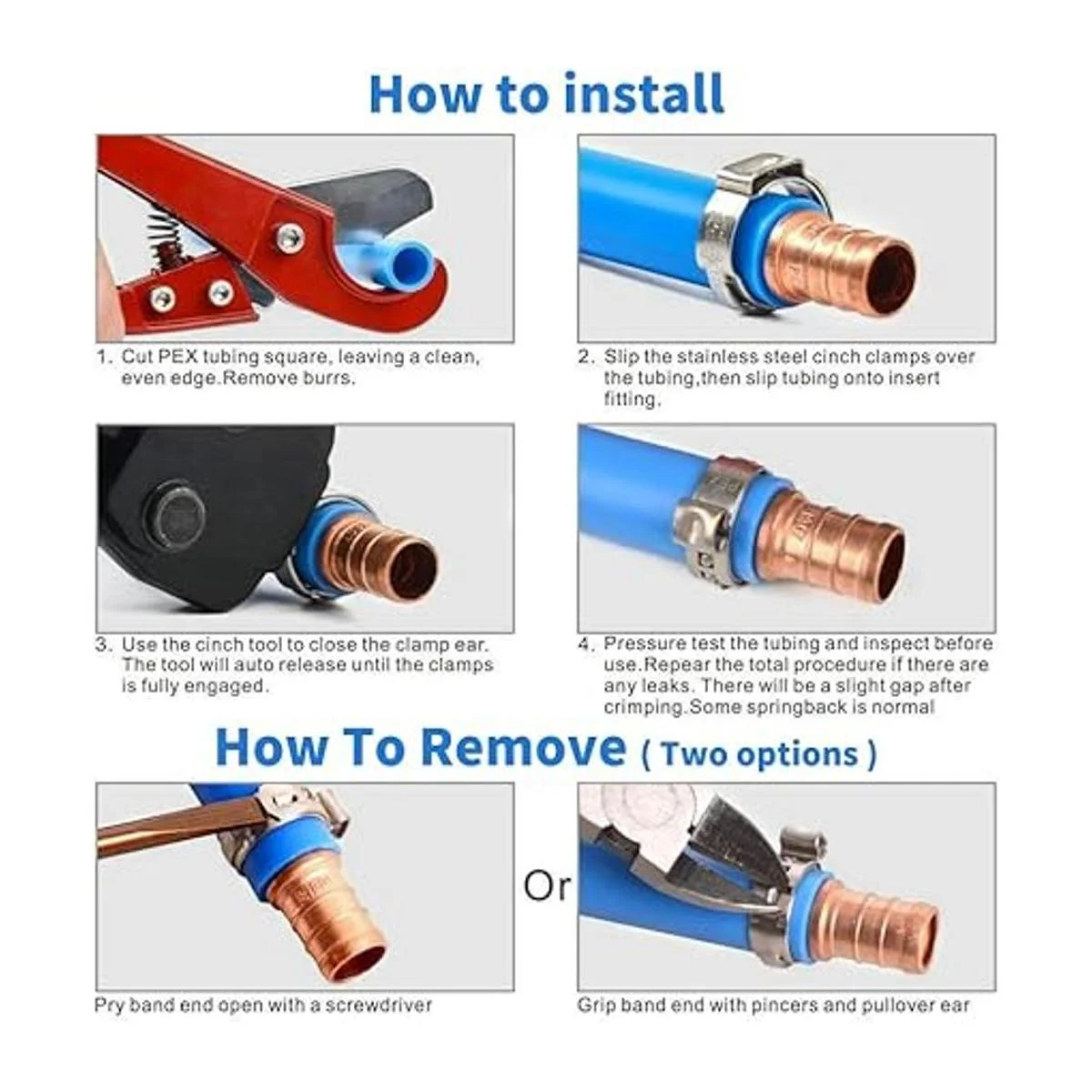 How to install

1. Cut PEX tubing square, leaving a clean, even edge.Remove burrs.

2. Slip the stainless steel cinch clamps over the tubing,then slip tubing onto insert fitting.

3. Use the cinch tool to close the clamp ear. The tool will auto release until the clamps is fully engaged.

4. Pressure test the tubing and inspect before use.Repear the total procedure if there are any leaks. There will be a slight gap after crimping.Some springback is normal

How To Remove ( Two options )

Pry band end open with a screwdriver

Or

Grip band end with pincers and pullover ear