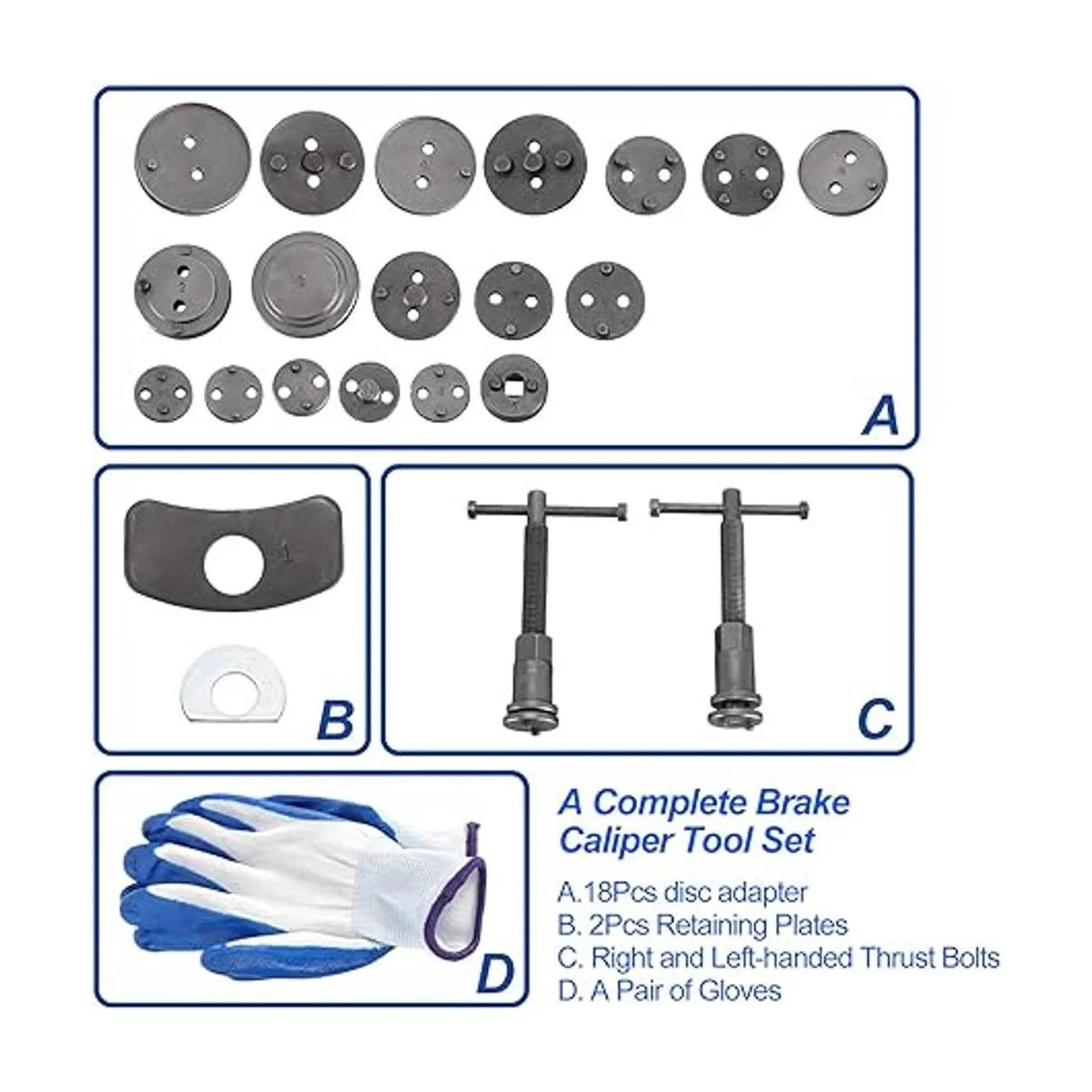 A

1

B

C

D

A Complete Brake Caliper Tool Set

A.18Pcs disc adapter
B. 2Pcs Retaining Plates
C. Right and Left-handed Thrust Bolts
D. A Pair of Gloves