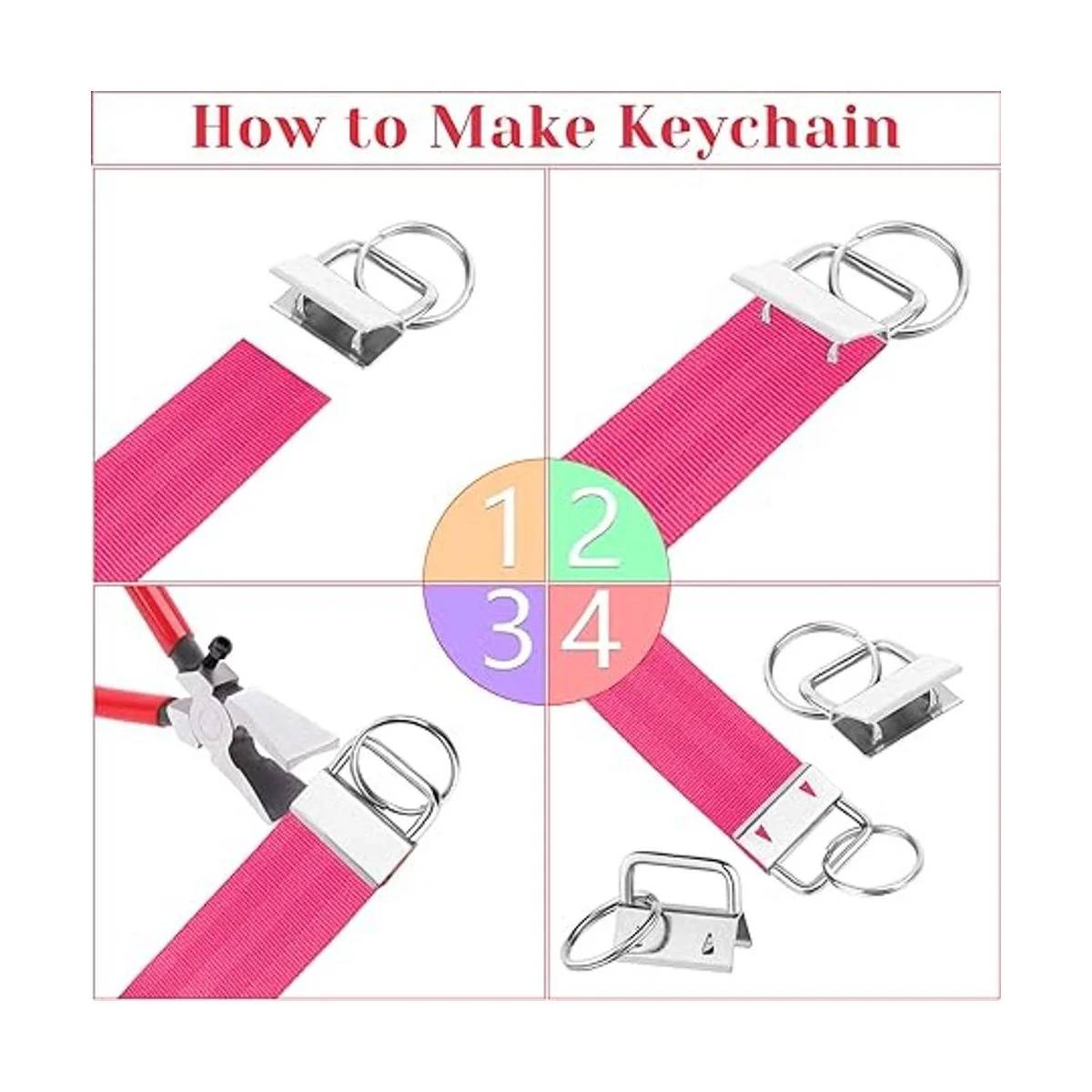 How to Make Keychain

1
2
3
4